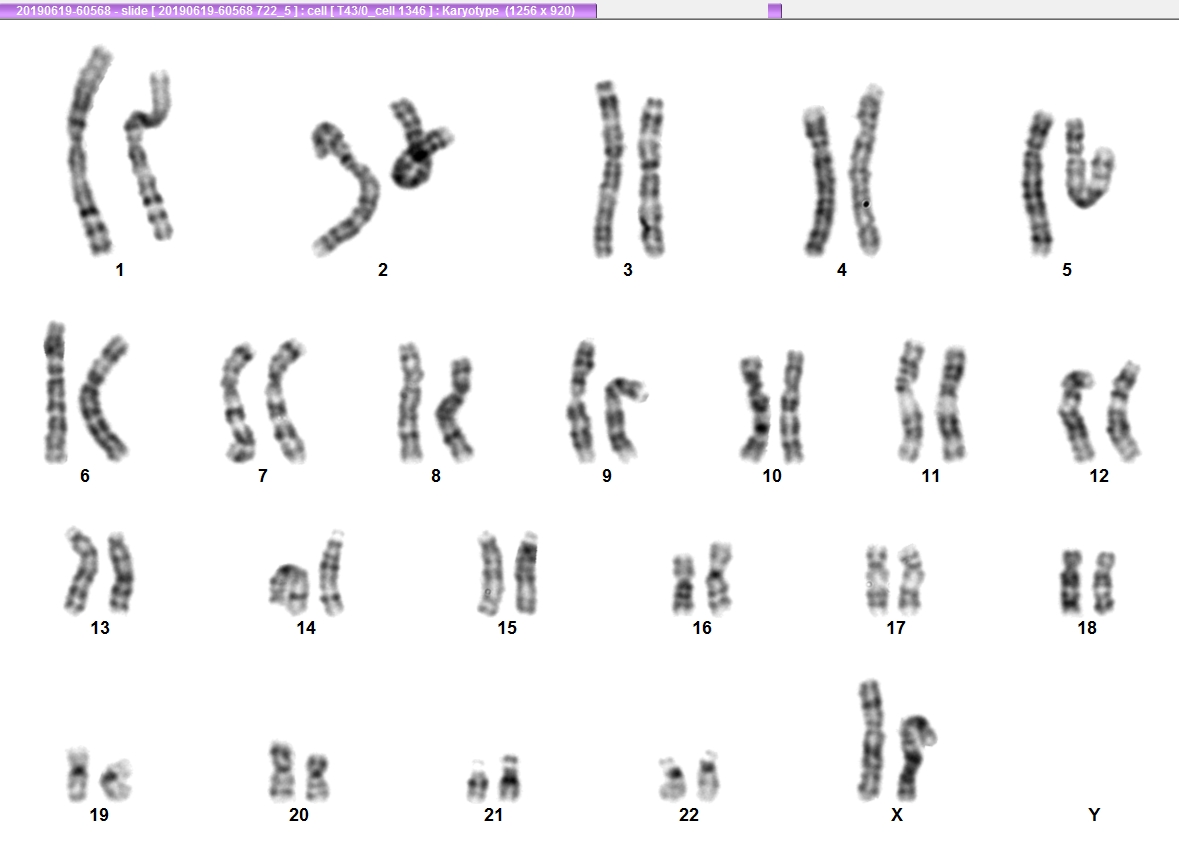 20190619-60568 - slide [ 20190619-60568 722_5 ] : cell [ T43/0_cell 1346 ] : Karyotype (1256 x 920)

1 2 3 4 5

6 7 8 9 10 11 12

13 14 15 16 17 18

19 20 21 22 X Y