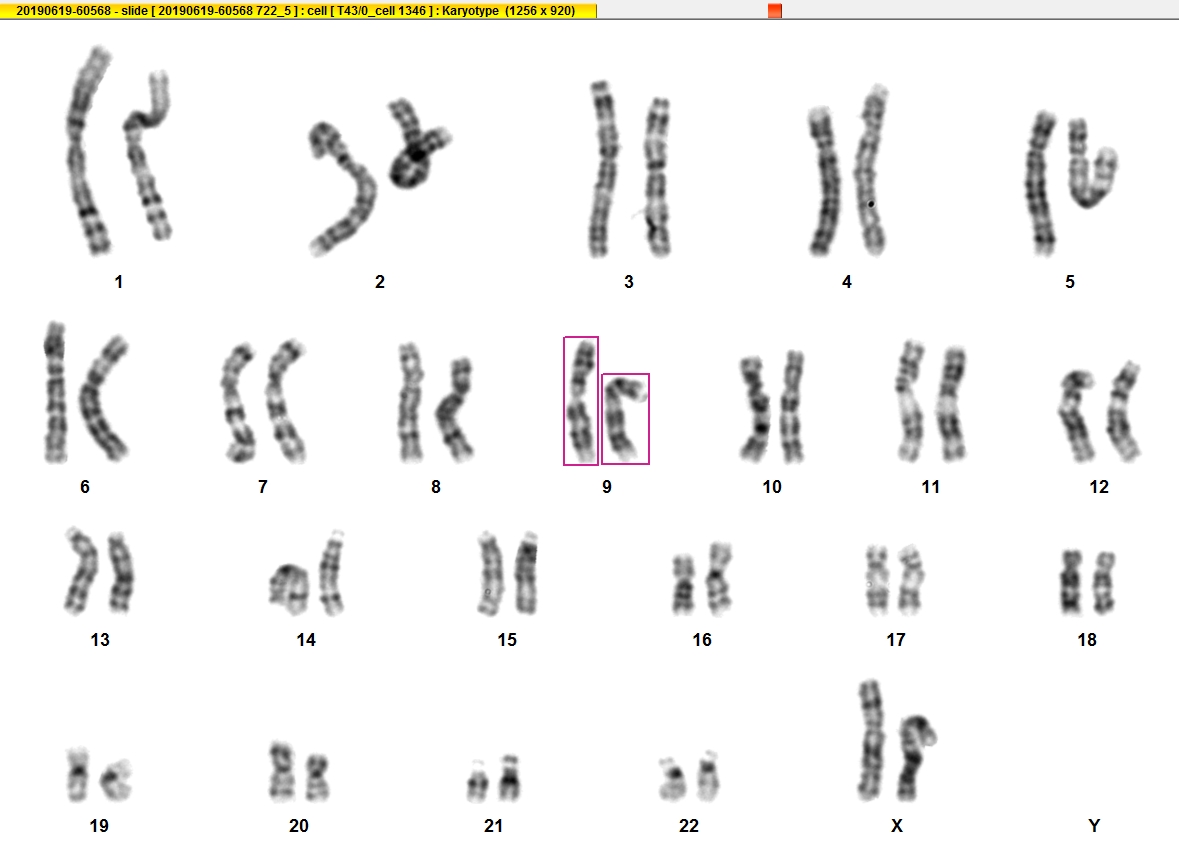 20190619-60568 - slide [ 20190619-60568 722_5 ] : cell [ T43/0_cell 1346 ] : Karyotype (1256 x 920)

1 2 3 4 5

6 7 8 9 10 11 12

13 14 15 16 17 18

19 20 21 22 X Y