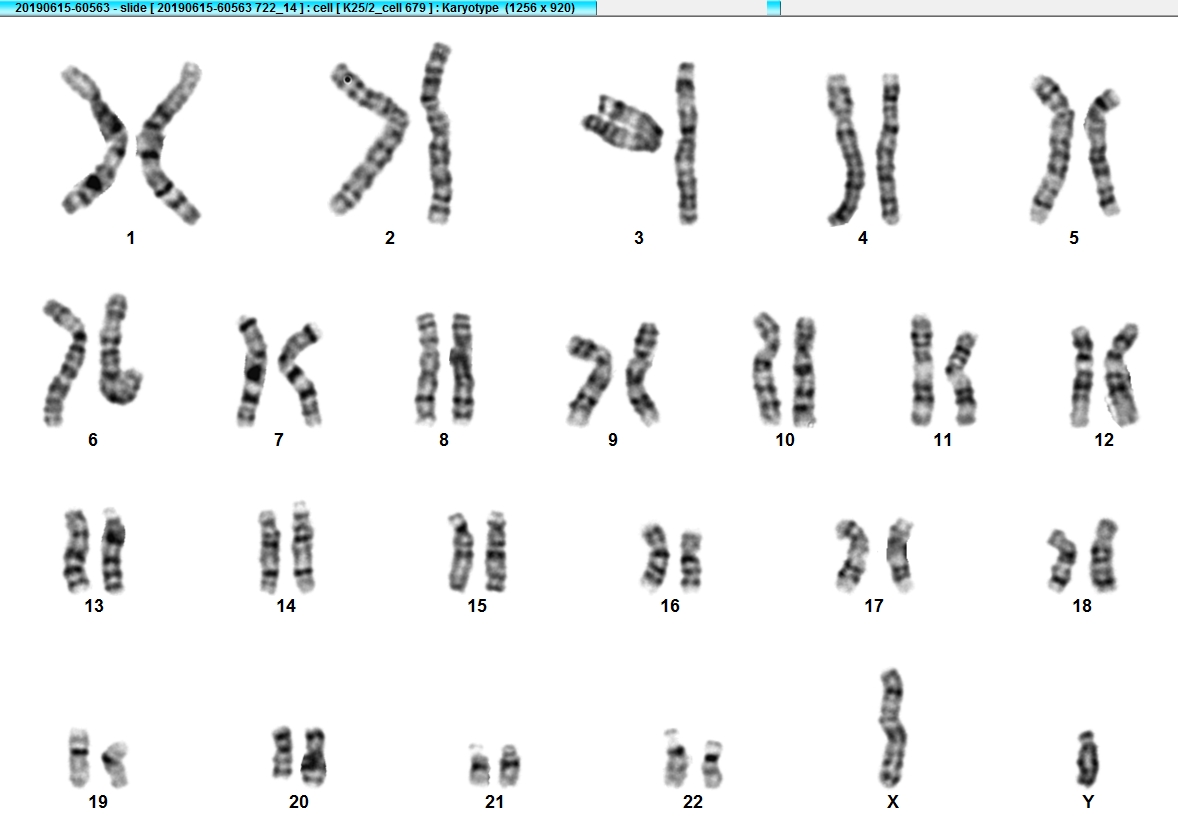 20190615-60563 - slide [ 20190615-60563 722_14 ] : cell [ K25/2_cell 679 ] : Karyotype (1256 x 920)

1 2 3 4 5

6 7 8 9 10 11 12

13 14 15 16 17 18

19 20 21 22 X Y