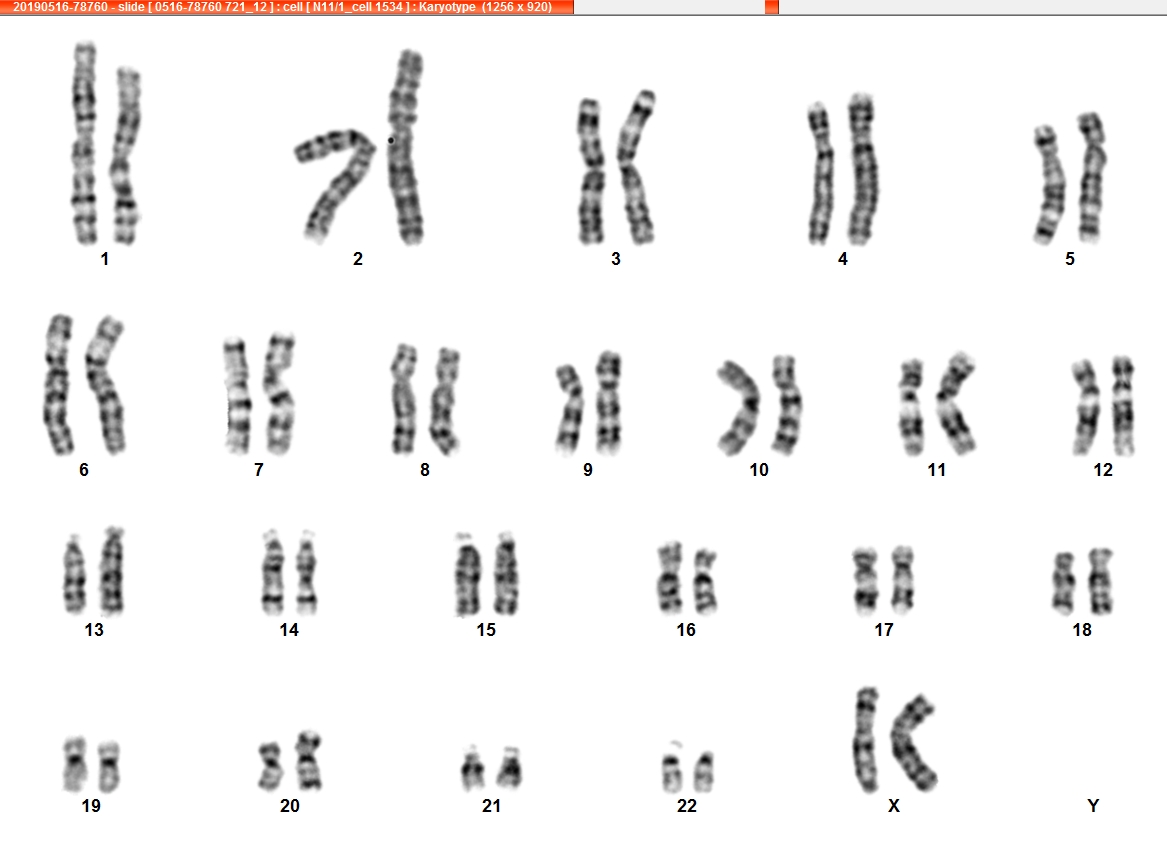 20190516-78760 - slide [ 0516-78760 721_12 ] : cell [ N11/1_cell 1534 ] : Karyotype (1256 x 920)

1 2 3 4 5

6 7 8 9 10 11 12

13 14 15 16 17 18

19 20 21 22 X Y