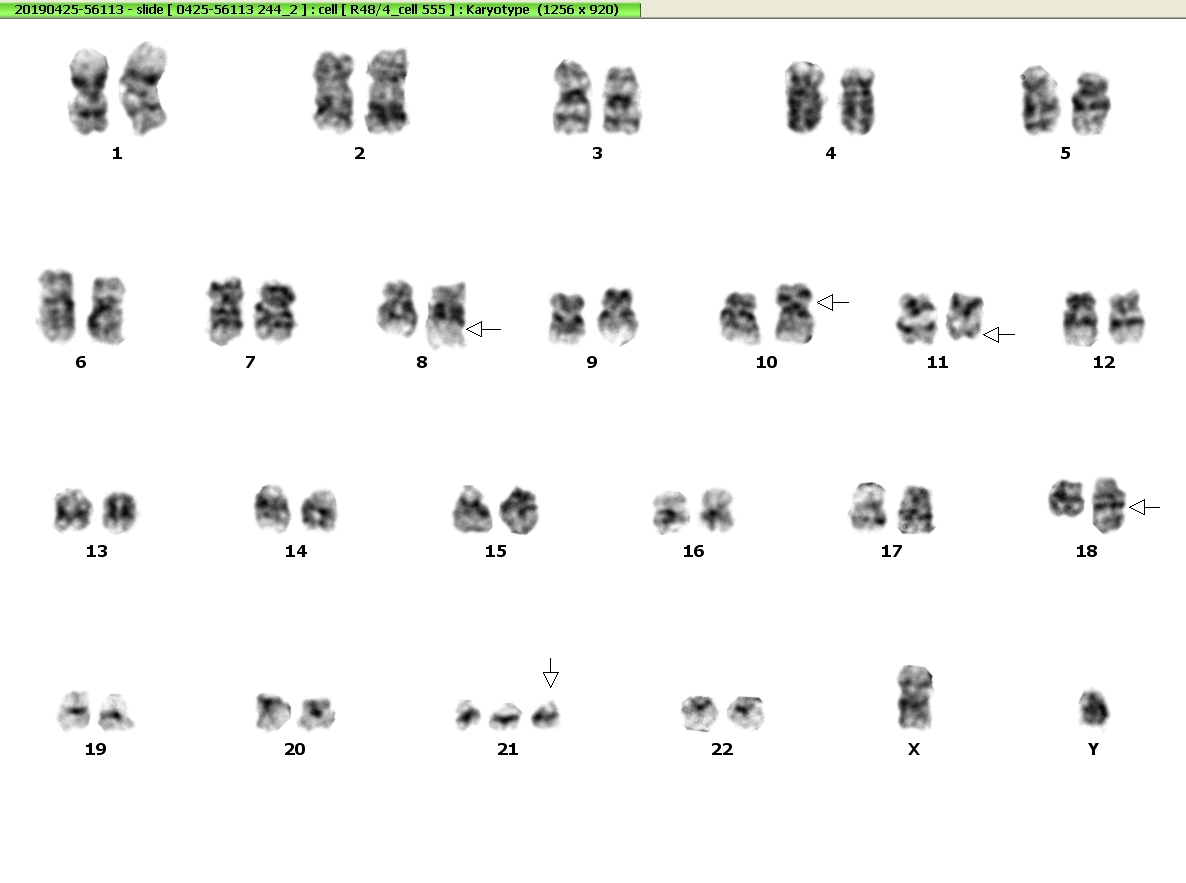 20190425-56113 - slide [ 0425-56113 244_2 ] : cell [ R48/4_cell 555 ] : Karyotype (1256 x 920)

1 2 3 4 5

6 7 8 9 10 11 12

13 14 15 16 17 18

19 20 21 22 X Y