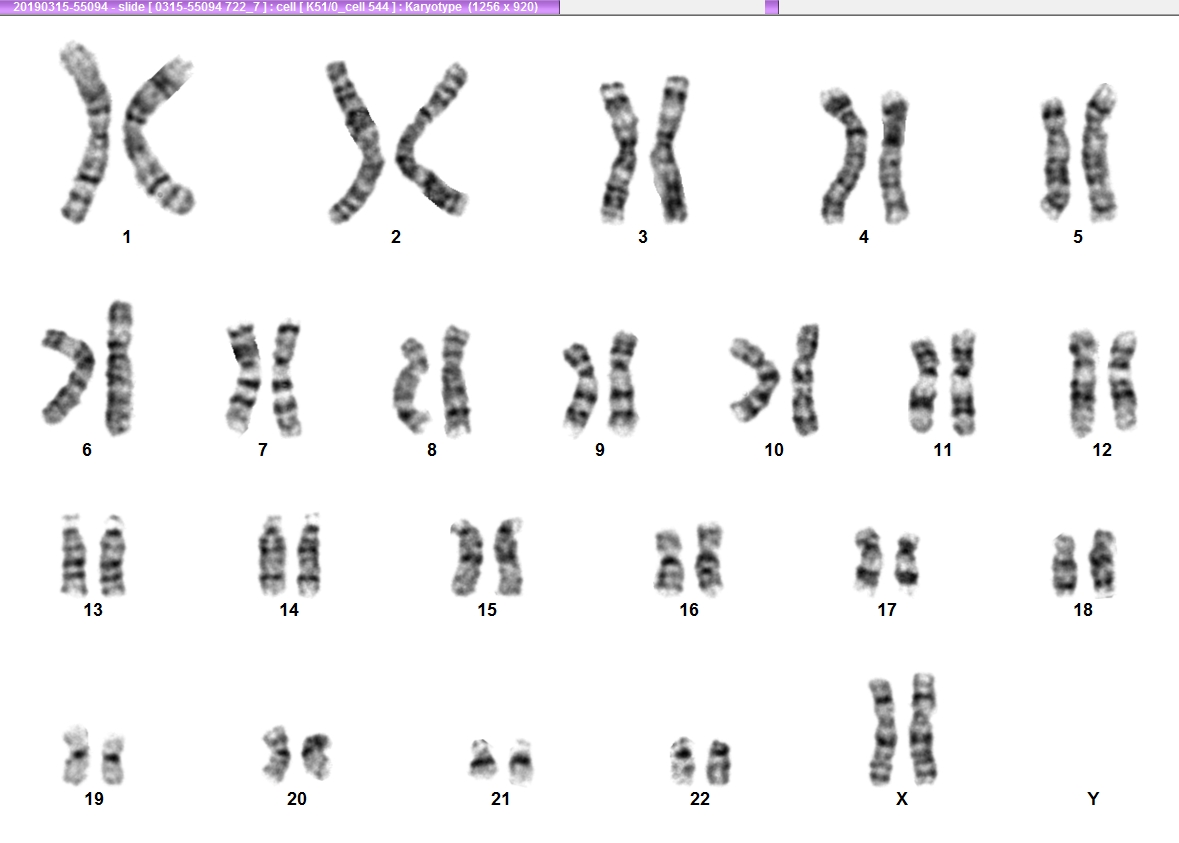 20190315-55094 - slide [ 0315-55094 722_7 ] : cell [ K51/0_cell 544 ] : Karyotype (1256 x 920)

1 2 3 4 5

6 7 8 9 10 11 12

13 14 15 16 17 18

19 20 21 22 X Y