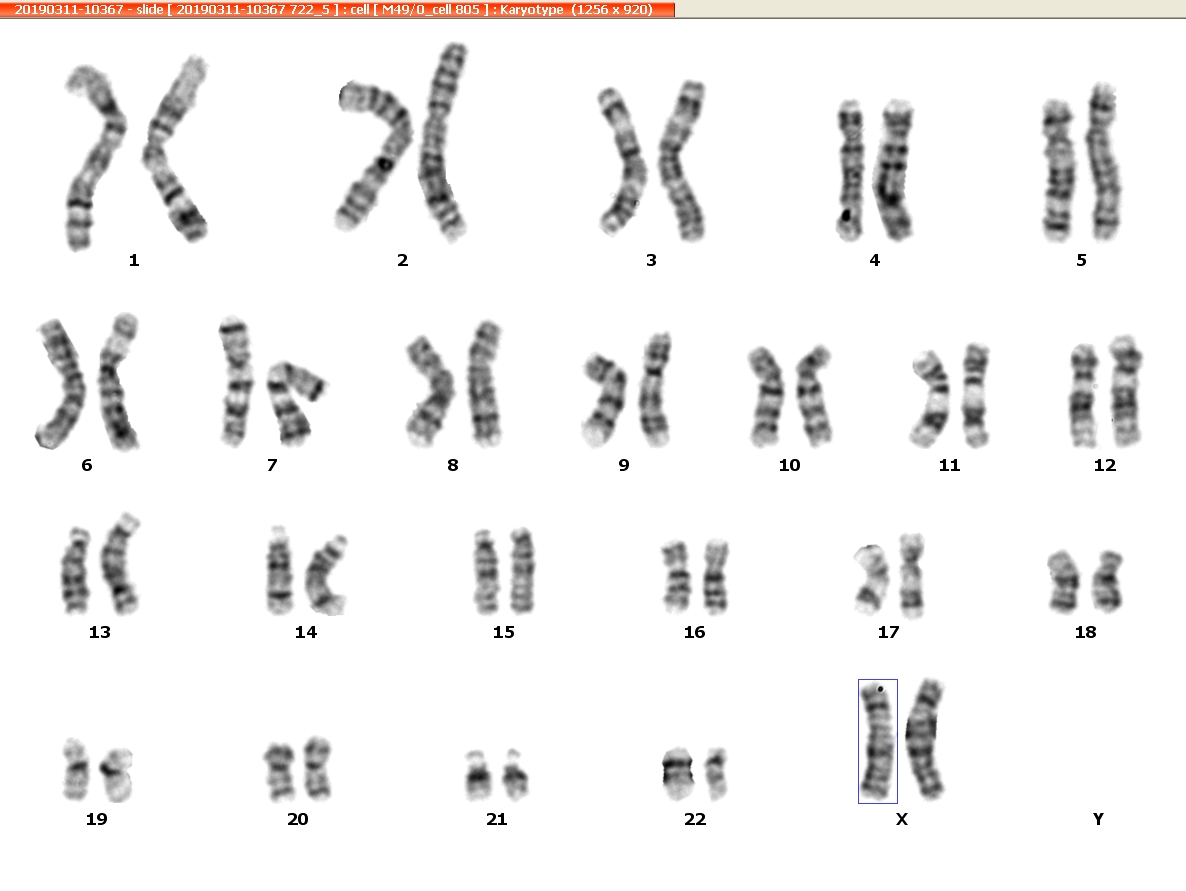 20190311-10367 - slide [ 20190311-10367 722_5 ] : cell [ M49/0_cell 805 ] : Karyotype (1256 x 920)

1 2 3 4 5

6 7 8 9 10 11 12

13 14 15 16 17 18

19 20 21 22 X Y