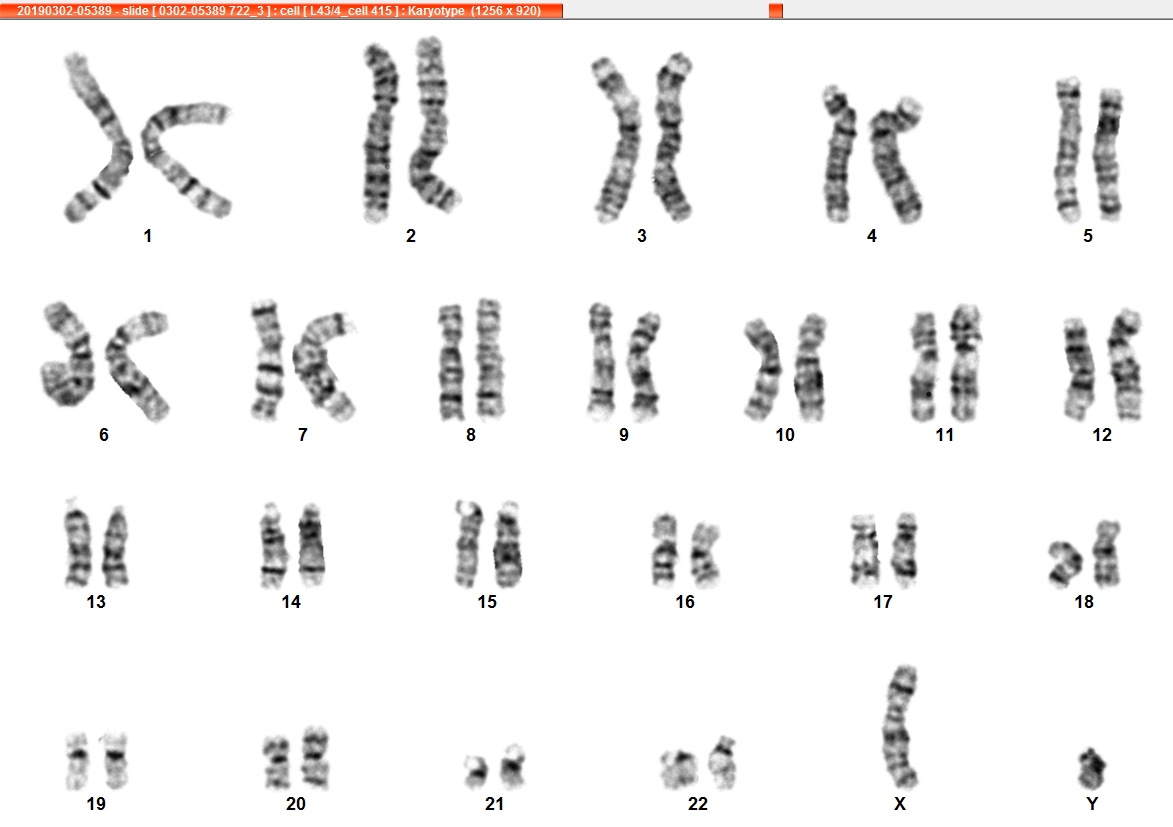 20190302-05389 - slide [ 0302-05389 722_3 ] : cell [ L43/4_cell 415 ] : Karyotype (1256 x 920)

1 2 3 4 5

6 7 8 9 10 11 12

13 14 15 16 17 18

19 20 21 22 X Y