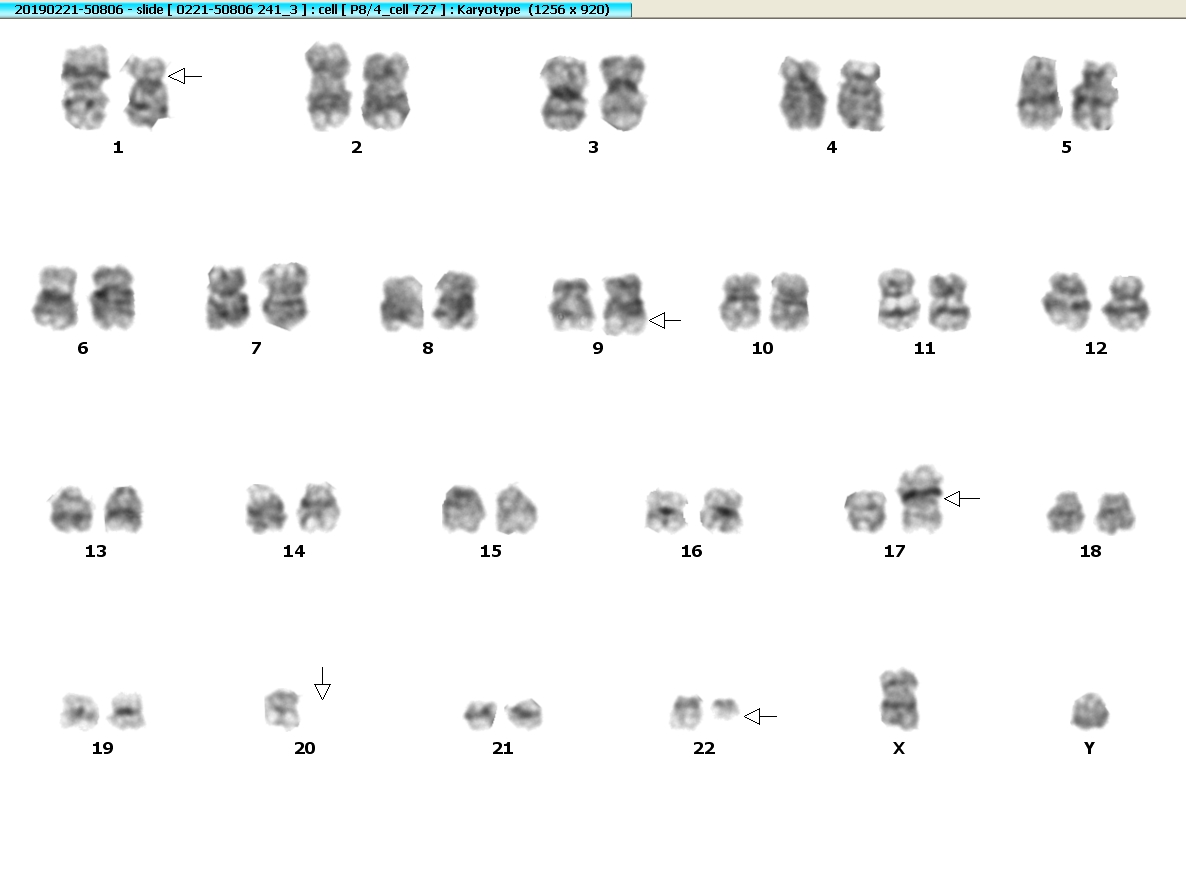 20190221-50806 - slide [ 0221-50806 241_3 ] : cell [ P8/4_cell 727 ] : Karyotype (1256 x 920)

1 2 3 4 5

6 7 8 9 10 11 12

13 14 15 16 17 18

19 20 21 22 X Y