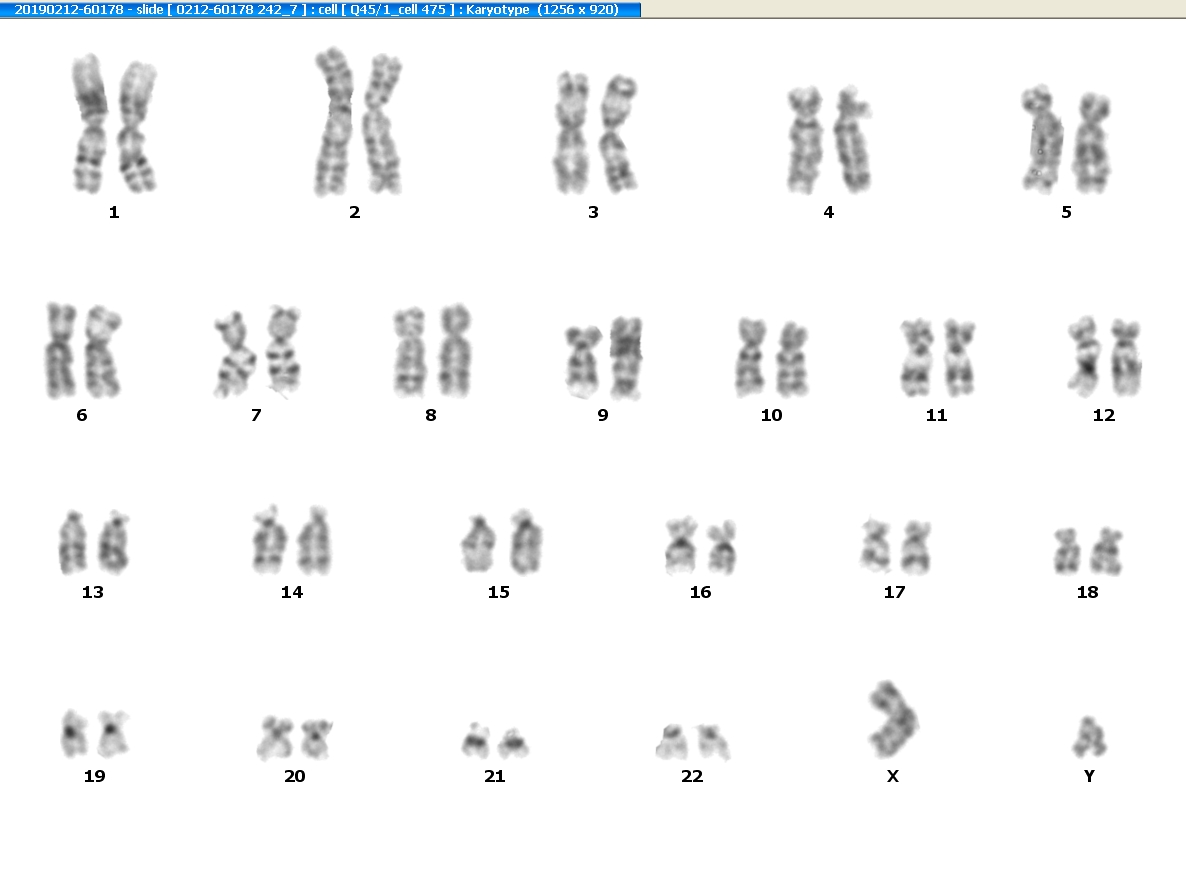 20190212-60178 - slide [ 0212-60178 242_7 ] : cell [ Q45/1_cell 475 ] : Karyotype (1256 x 920)

1 2 3 4 5

6 7 8 9 10 11 12

13 14 15 16 17 18

19 20 21 22 X Y