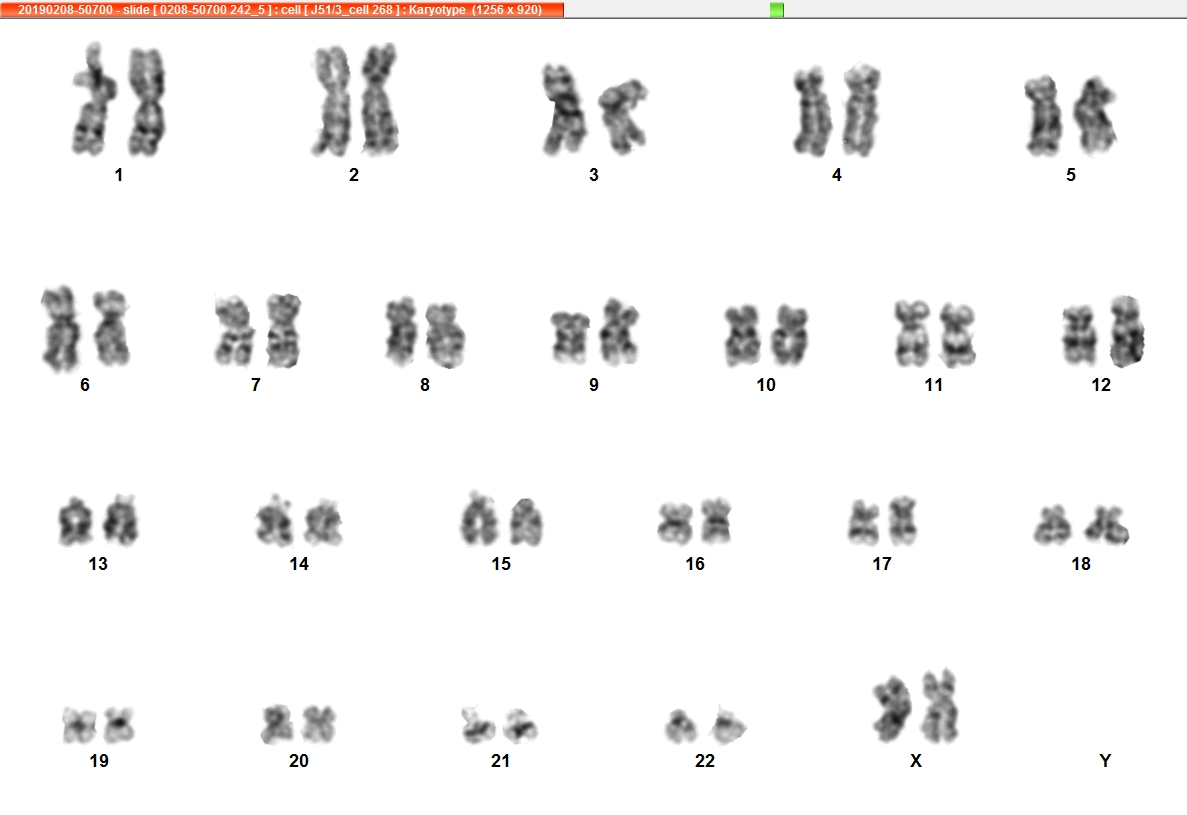 20190208-50700 - slide [ 0208-50700 242_5 ] : cell [ J51/3_cell 268 ] : Karyotype (1256 x 920)

1 2 3 4 5

6 7 8 9 10 11 12

13 14 15 16 17 18

19 20 21 22 X Y