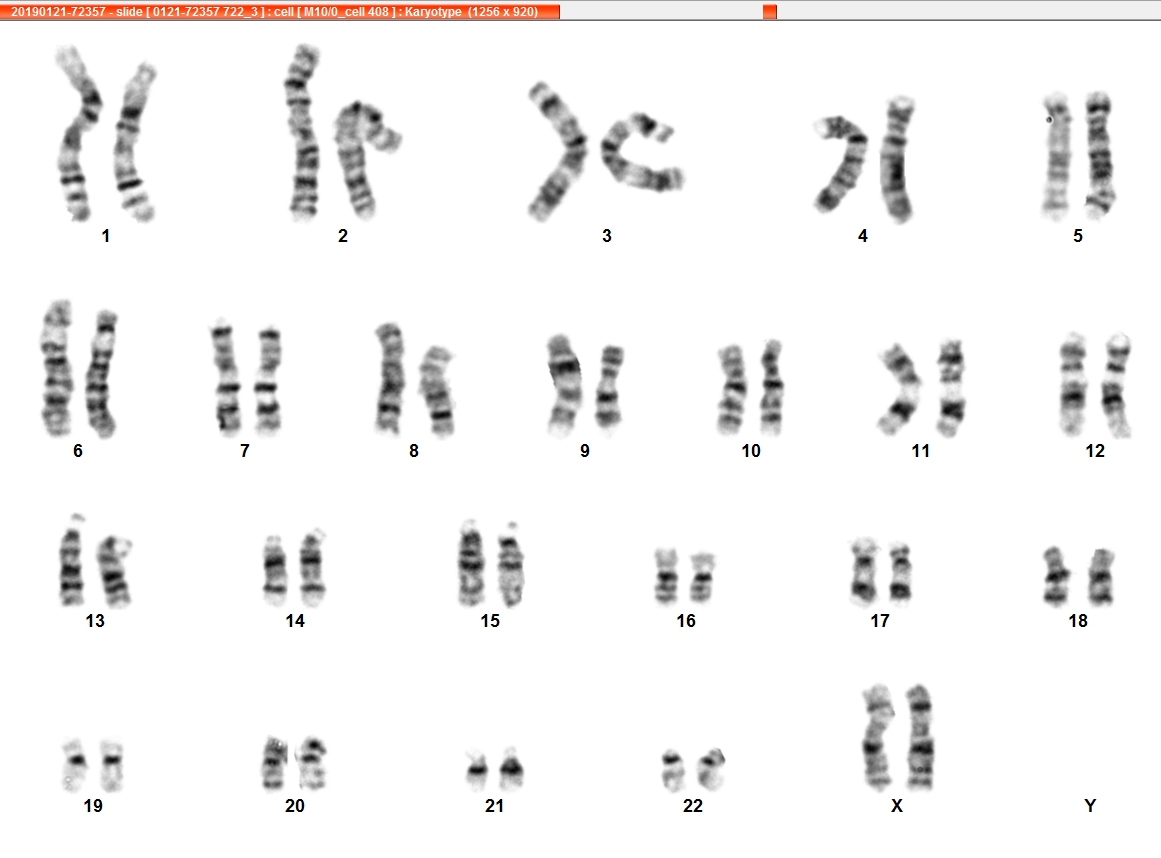 20190121-72357 - slide [ 0121-72357 722_3 ] : cell [ M10/0_cell 408 ] : Karyotype (1256 x 920)

1 2 3 4 5

6 7 8 9 10 11 12

13 14 15 16 17 18

19 20 21 22 X Y