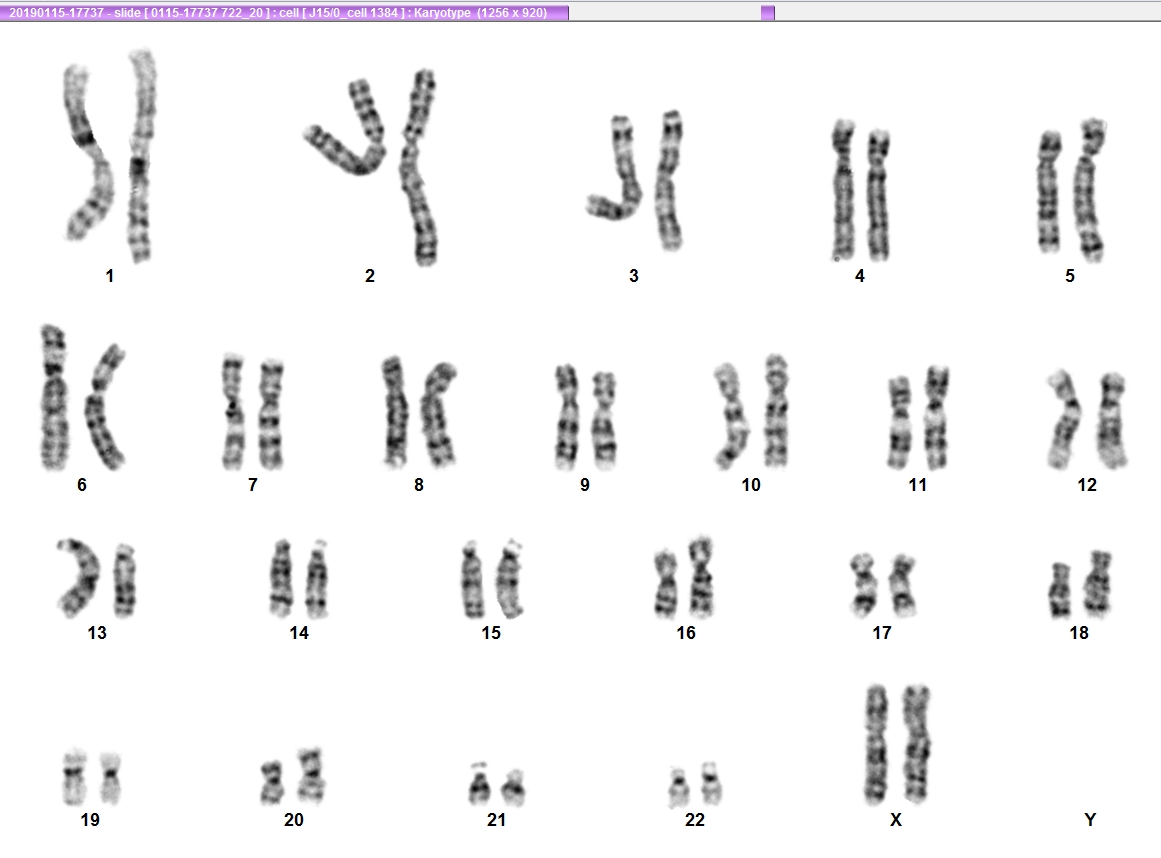 20190115-17737 - slide [ 0115-17737 722_20 ] : cell [ J15/0_cell 1384 ] : Karyotype (1256 x 920)

1 2 3 4 5

6 7 8 9 10 11 12

13 14 15 16 17 18

19 20 21 22 X Y