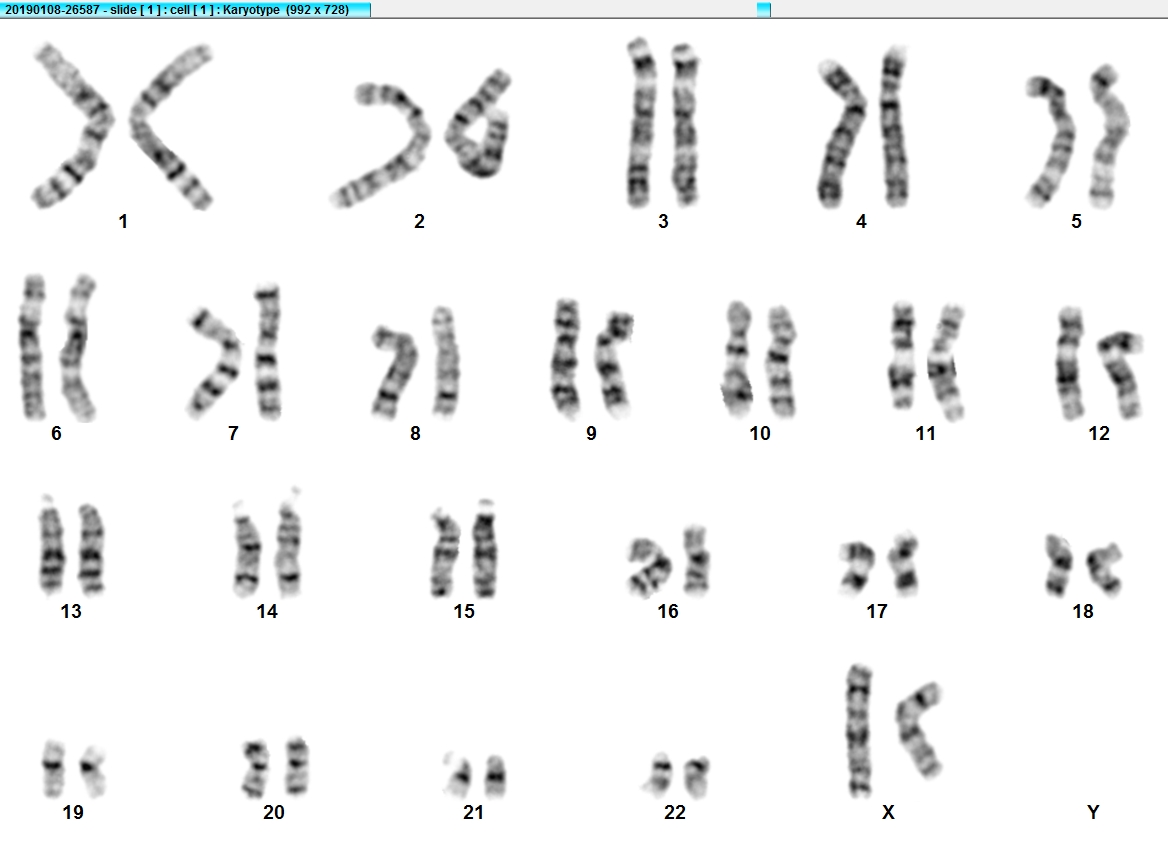 20190108-26587 - slide [ 1 ] : cell [ 1 ] : Karyotype (992 x 728)

1 2 3 4 5

6 7 8 9 10 11 12

13 14 15 16 17 18

19 20 21 22 X Y