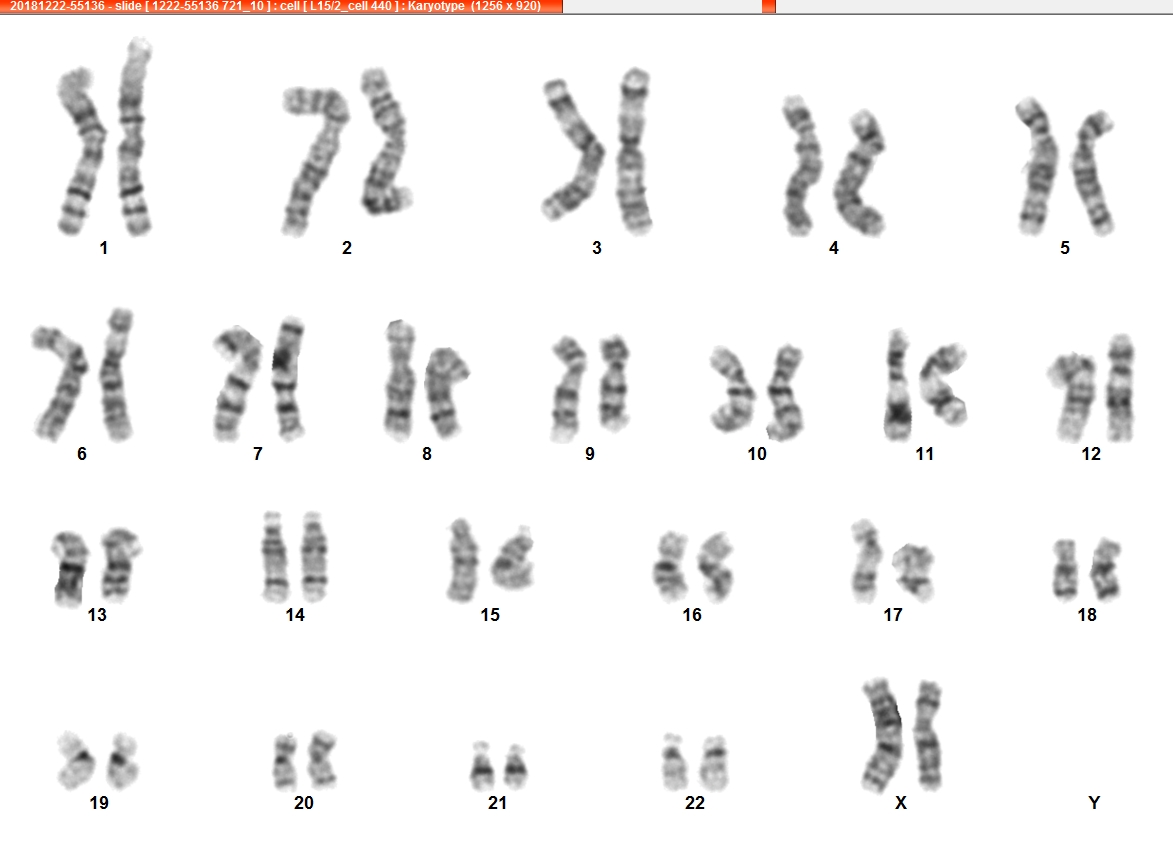 20181222-55136 - slide [ 1222-55136 721_10 ] : cell [ L15/2_cell 440 ] : Karyotype (1256 x 920)

1 2 3 4 5

6 7 8 9 10 11 12

13 14 15 16 17 18

19 20 21 22 X Y