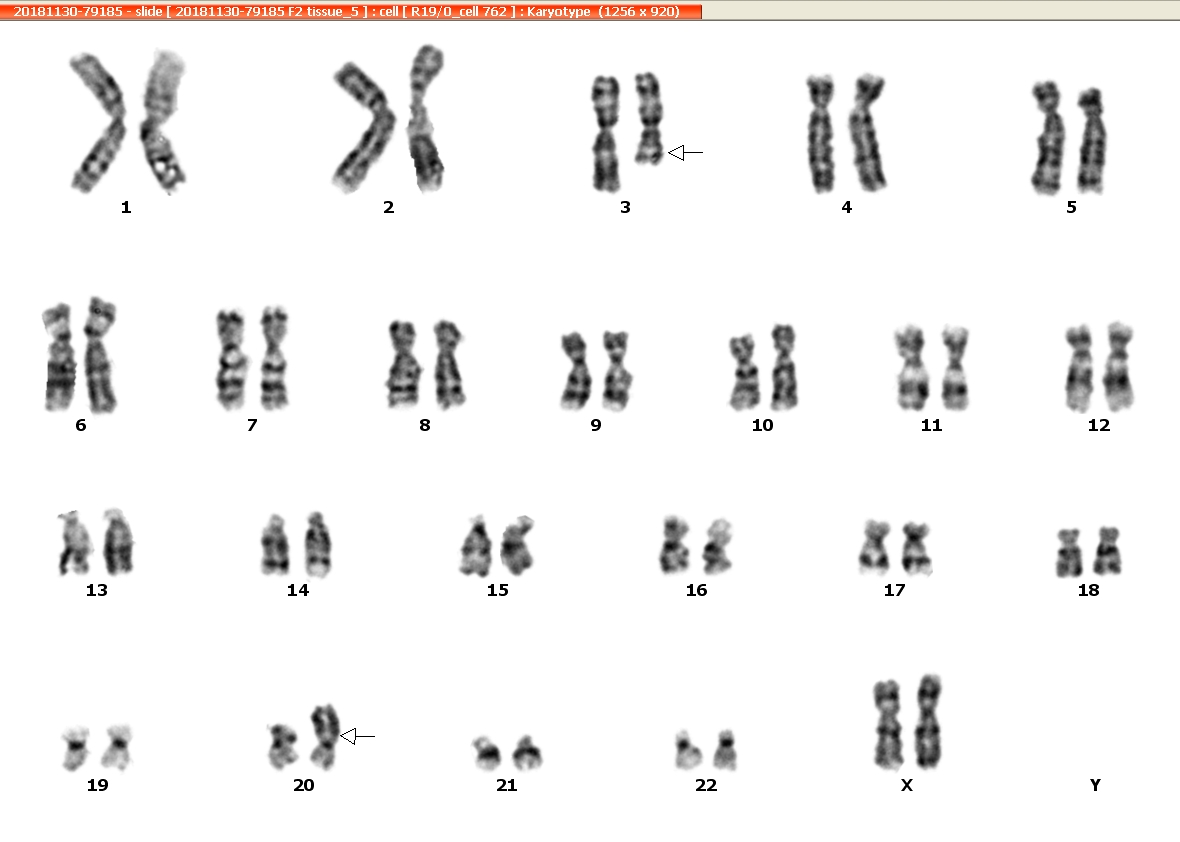 20181130-79185 - slide [ 20181130-79185 F2 tissue_5 ] : cell [ R19/0_cell 762 ] : Karyotype (1256 x 920)

1 2 3 4 5

6 7 8 9 10 11 12

13 14 15 16 17 18

19 20 21 22 X Y