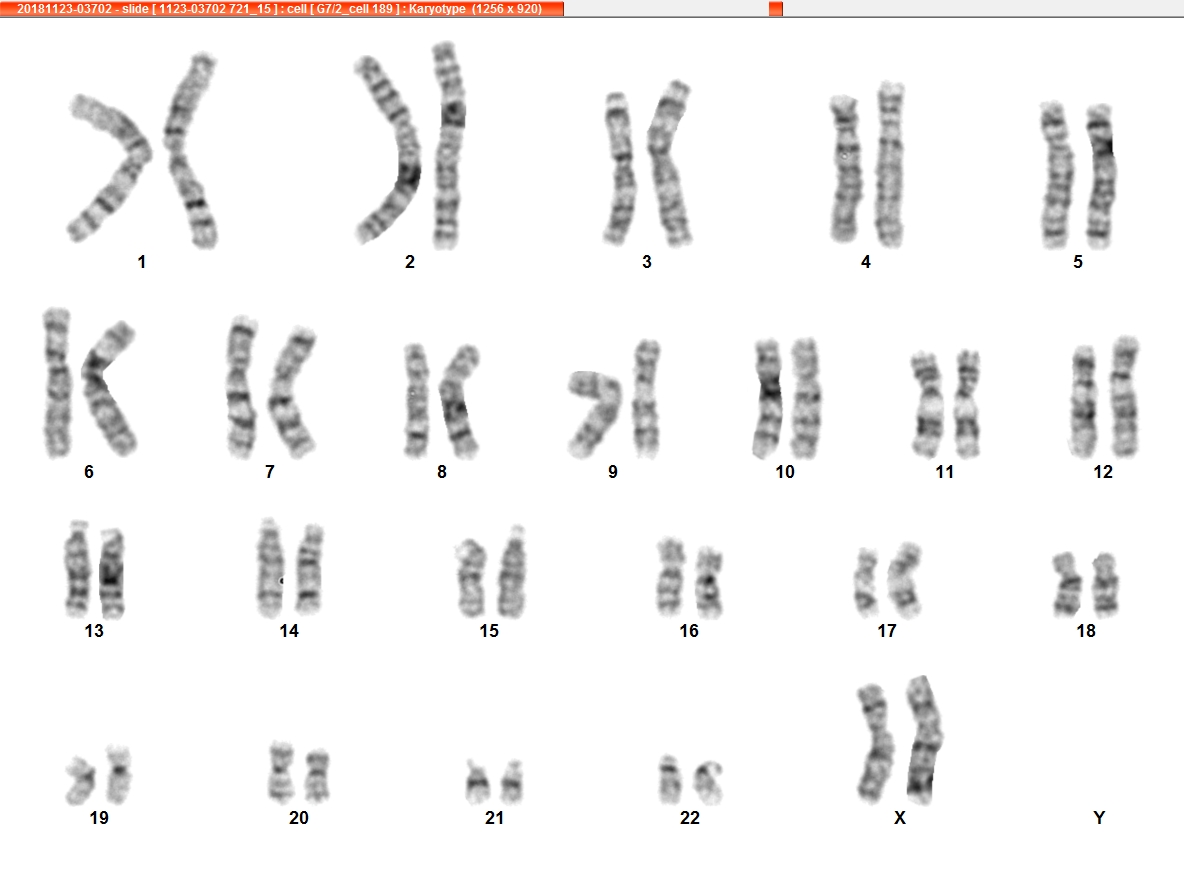 20181123-03702 - slide [ 1123-03702 721_15 ] : cell [ G7/2_cell 189 ] : Karyotype (1256 x 920)

1 2 3 4 5

6 7 8 9 10 11 12

13 14 15 16 17 18

19 20 21 22 X Y