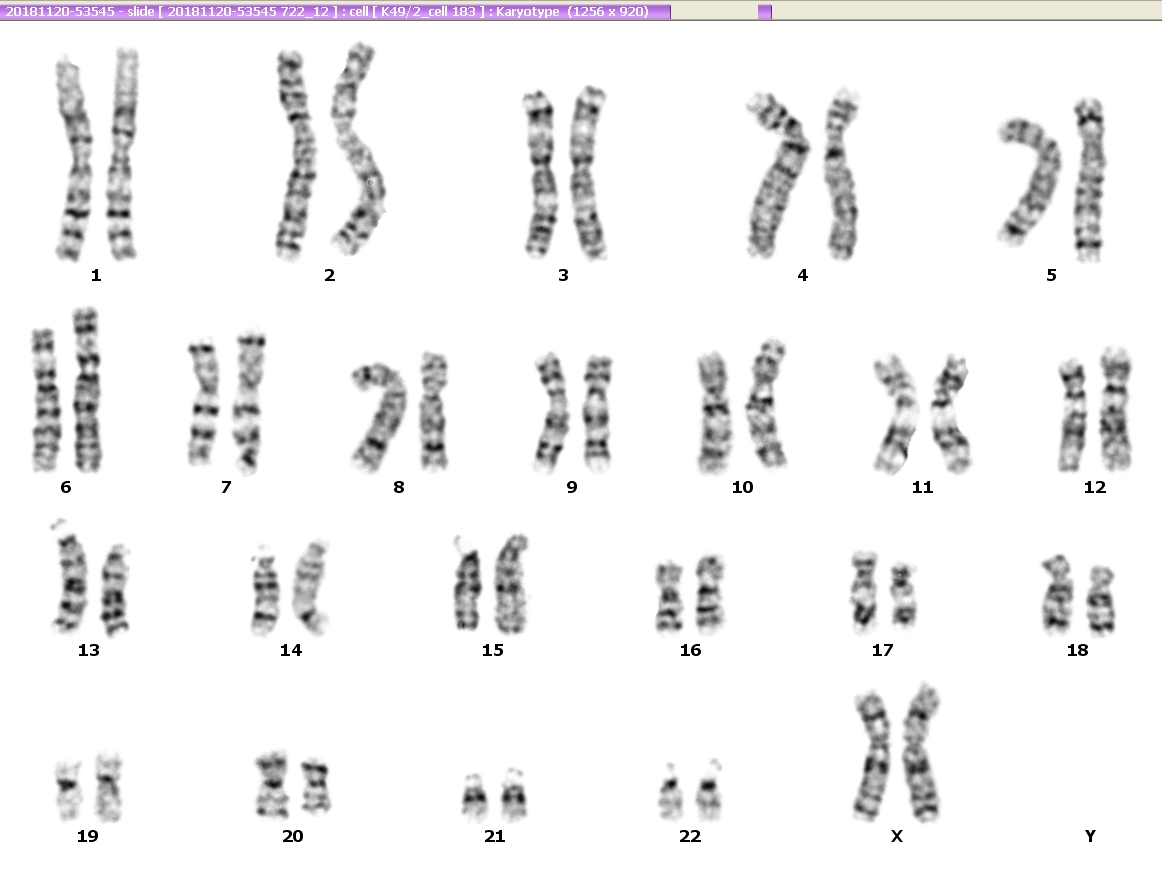 20181120-53545 - slide [ 20181120-53545 722_12 ] : cell [ K49/2_cell 183 ] : Karyotype (1256 x 920)

1 2 3 4 5

6 7 8 9 10 11 12

13 14 15 16 17 18

19 20 21 22 X Y