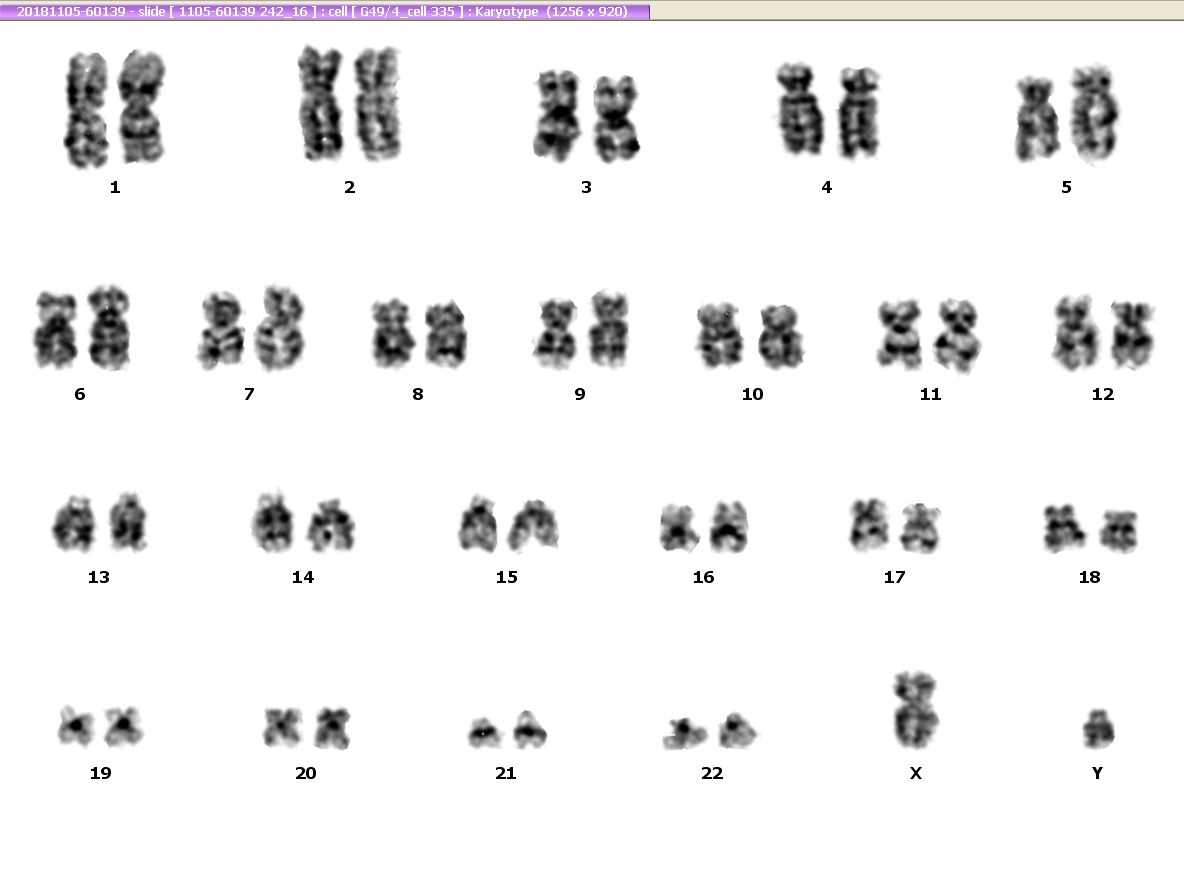 20181105-60139 - slide [ 1105-60139 242_16 ] : cell [ G49/4_cell 335 ] : Karyotype (1256 x 920)

1 2 3 4 5

6 7 8 9 10 11 12

13 14 15 16 17 18

19 20 21 22 X Y