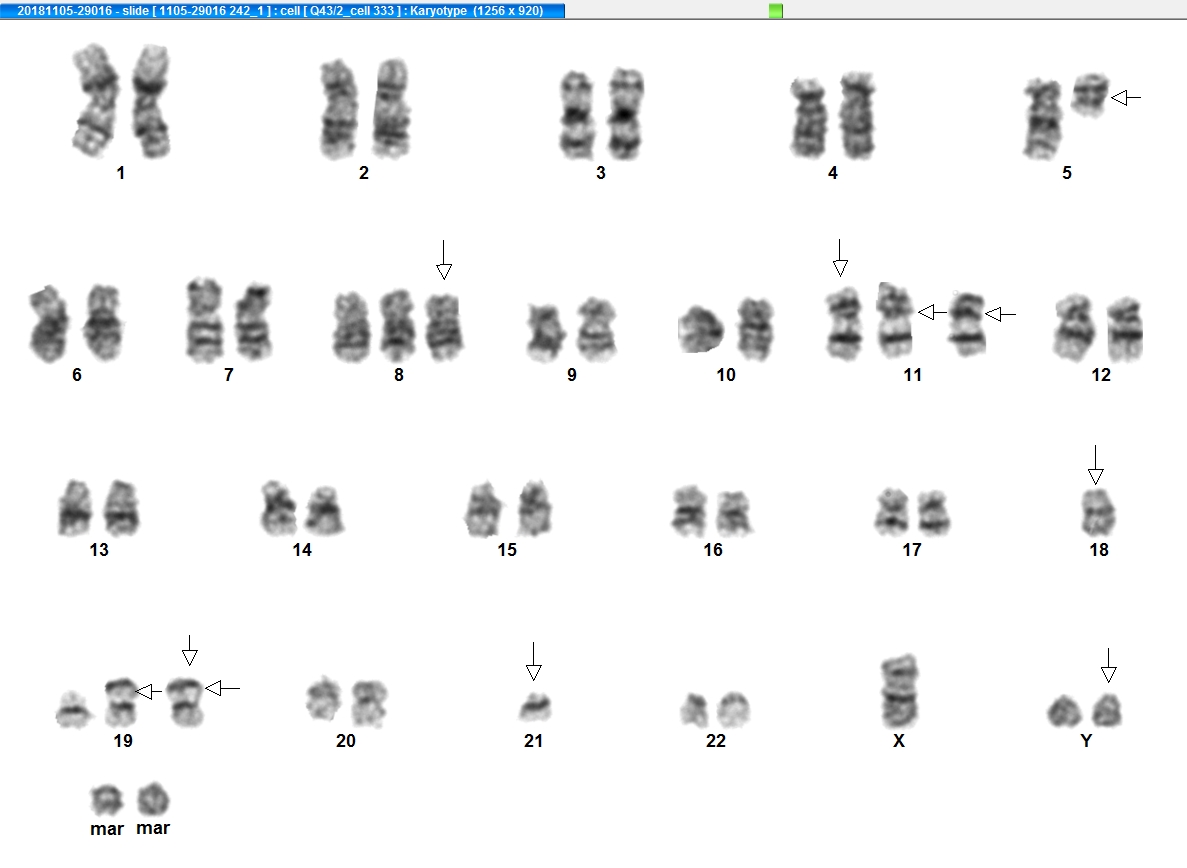 20181105-29016 - slide [ 1105-29016 242_1 ] : cell [ Q43/2_cell 333 ] : Karyotype (1256 x 920)

1 2 3 4 5

6 7 8 9 10 11 12

13 14 15 16 17 18

19 20 21 22 X Y

mar mar