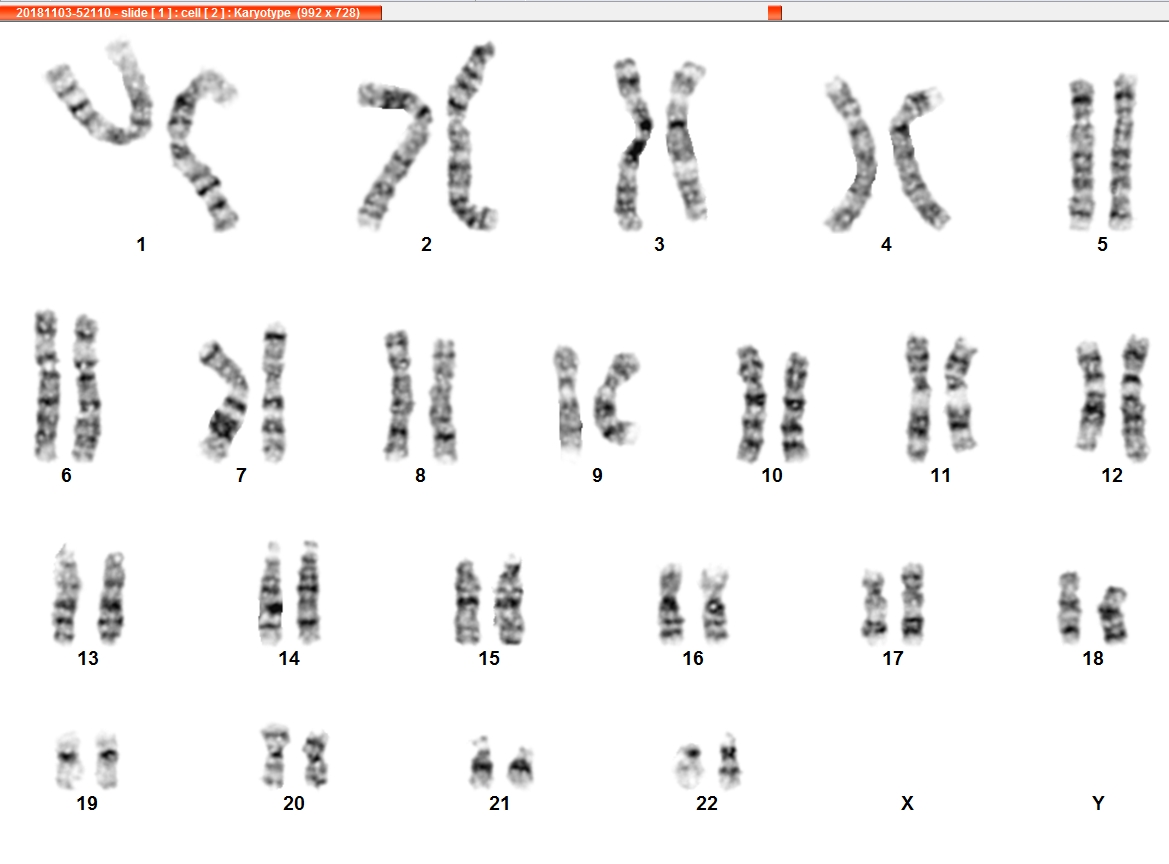 20181103-52110 - slide [ 1 ] : cell [ 2 ] : Karyotype (992 x 728)

1 2 3 4 5

6 7 8 9 10 11 12

13 14 15 16 17 18

19 20 21 22 X Y