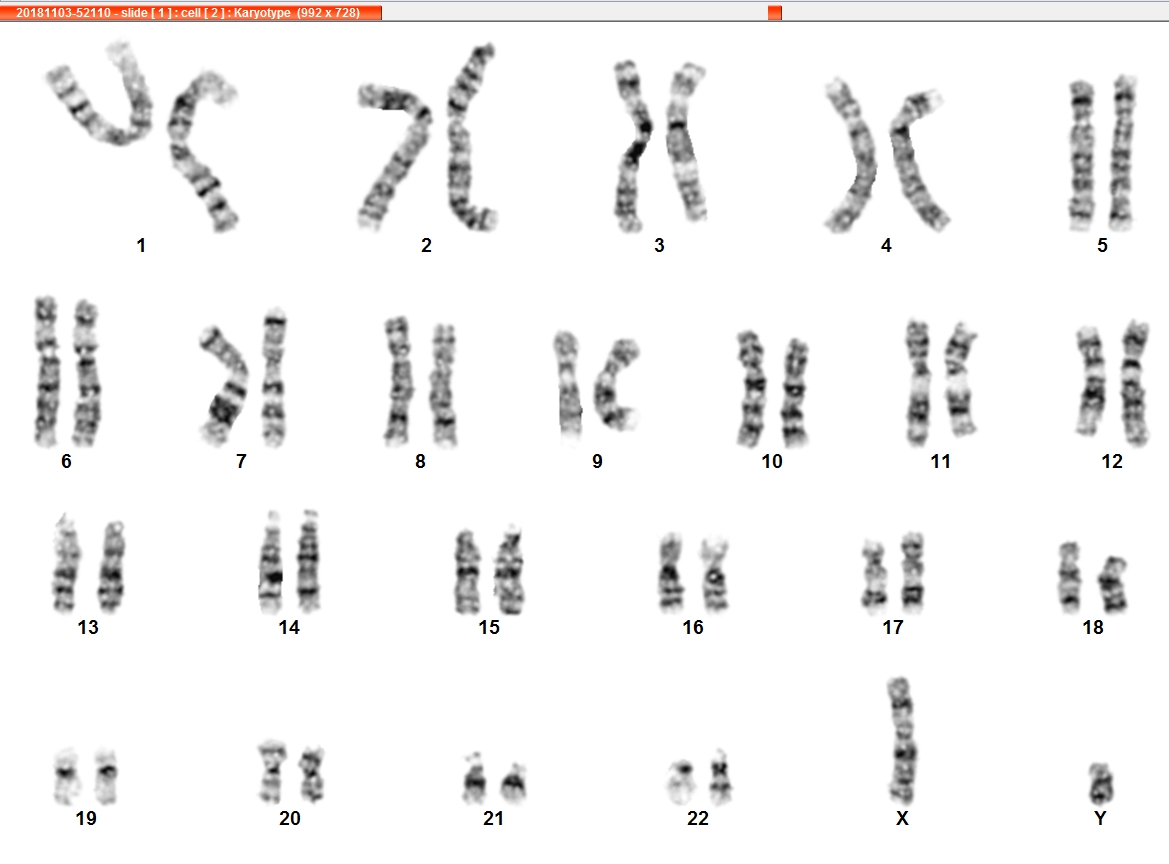 20181103-52110 - slide [ 1 ] : cell [ 2 ] : Karyotype (992 x 728)

1 2 3 4 5

6 7 8 9 10 11 12

13 14 15 16 17 18

19 20 21 22 X Y