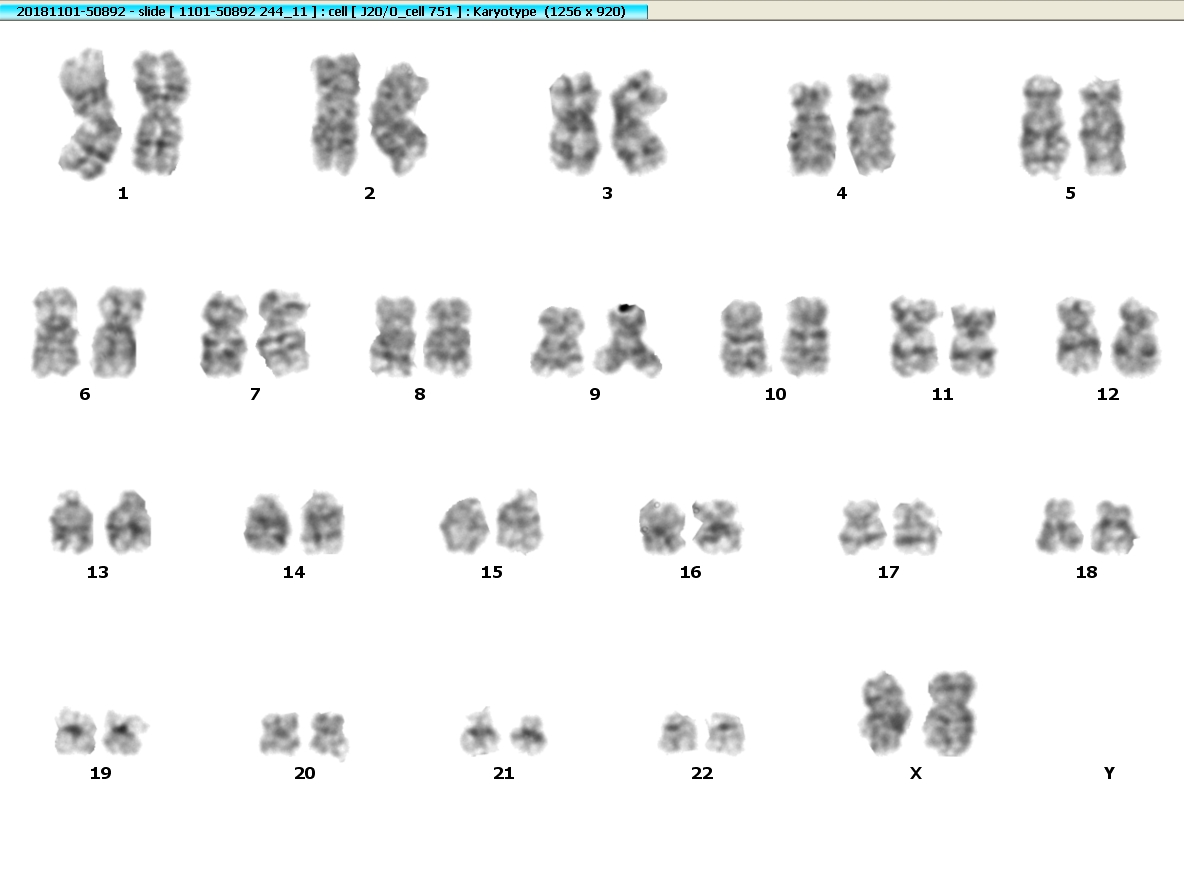 20181101-50892 - slide [ 1101-50892 244_11 ] : cell [ J20/0_cell 751 ] : Karyotype (1256 x 920)

1 2 3 4 5

6 7 8 9 10 11 12

13 14 15 16 17 18

19 20 21 22 X Y