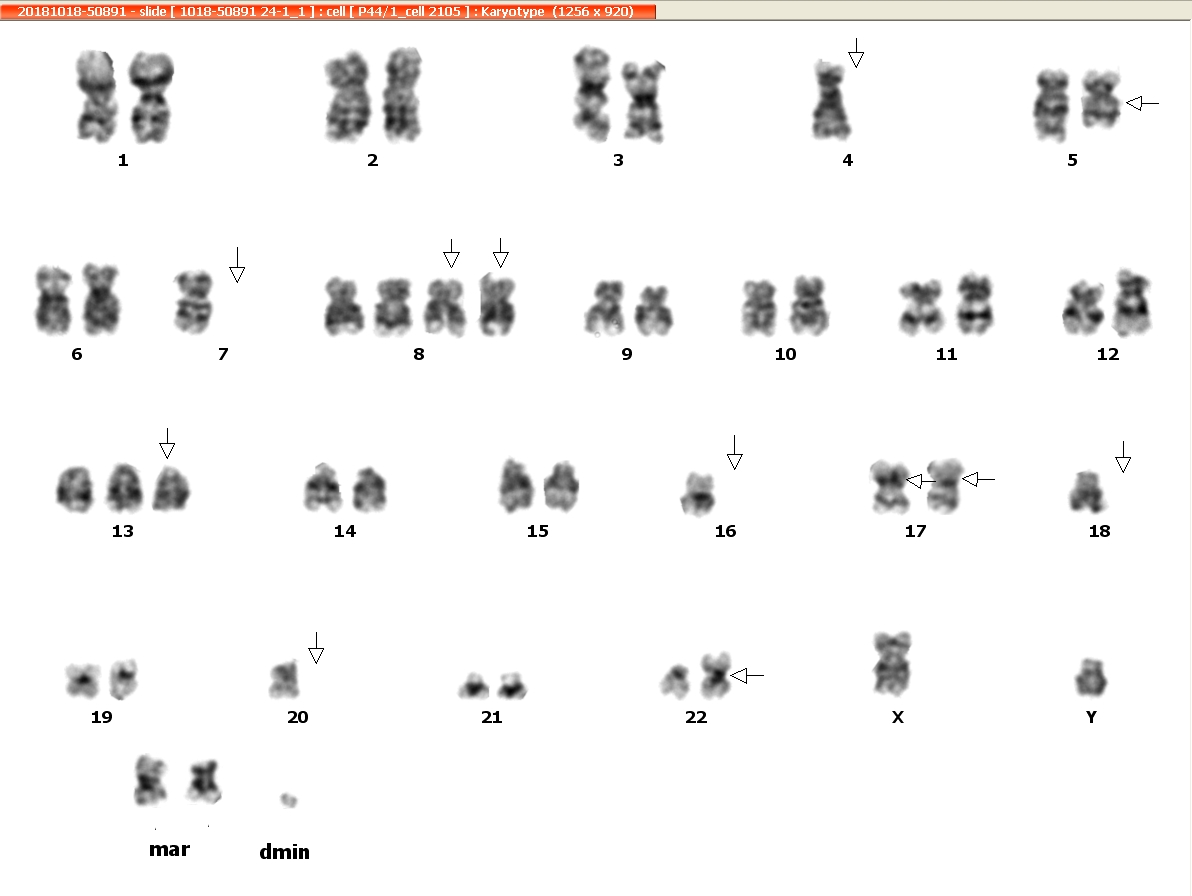 20181018-50891 - slide [ 1018-50891 24-1_1 ] : cell [ P44/1_cell 2105 ] : Karyotype (1256 x 920)

1 2 3 4 5

6 7 8 9 10 11 12

13 14 15 16 17 18

19 20 21 22 X Y

mar dmin