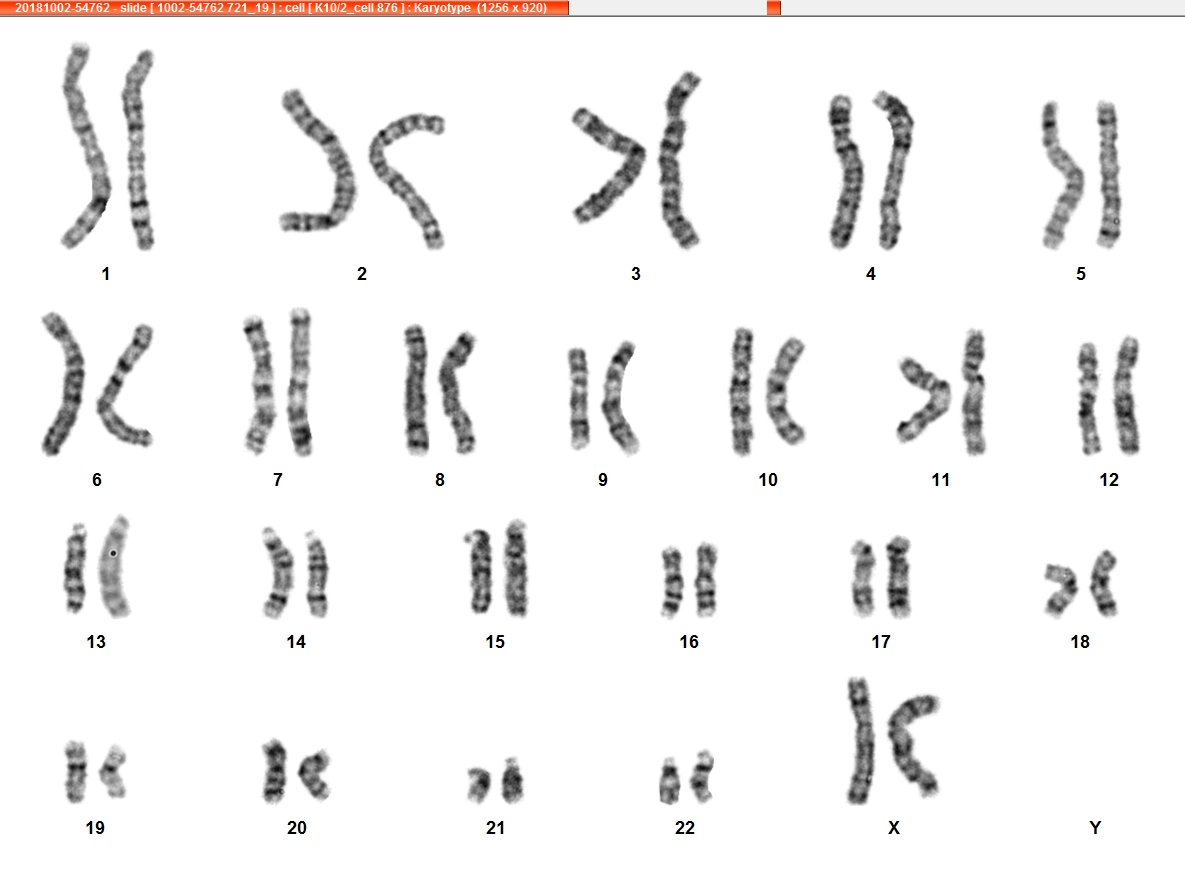 20181002-54762 - slide [ 1002-54762 721_19 ] : cell [ K10/2_cell 876 ] : Karyotype (1256 x 920)

1 2 3 4 5

6 7 8 9 10 11 12

13 14 15 16 17 18

19 20 21 22 X Y