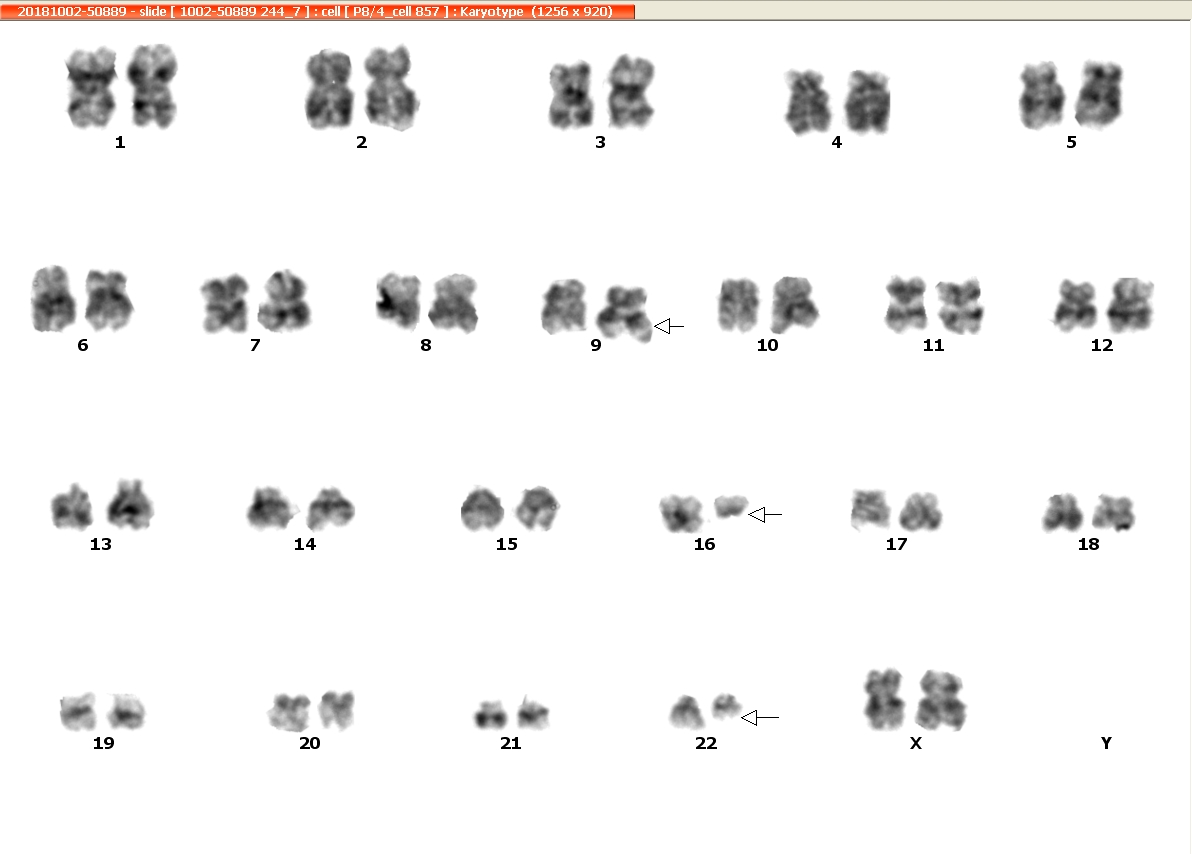 20181002-50889 - slide [ 1002-50889 244_7 ] : cell [ P8/4_cell 857 ] : Karyotype (1256 x 920)

1 2 3 4 5

6 7 8 9 10 11 12

13 14 15 16 17 18

19 20 21 22 X Y