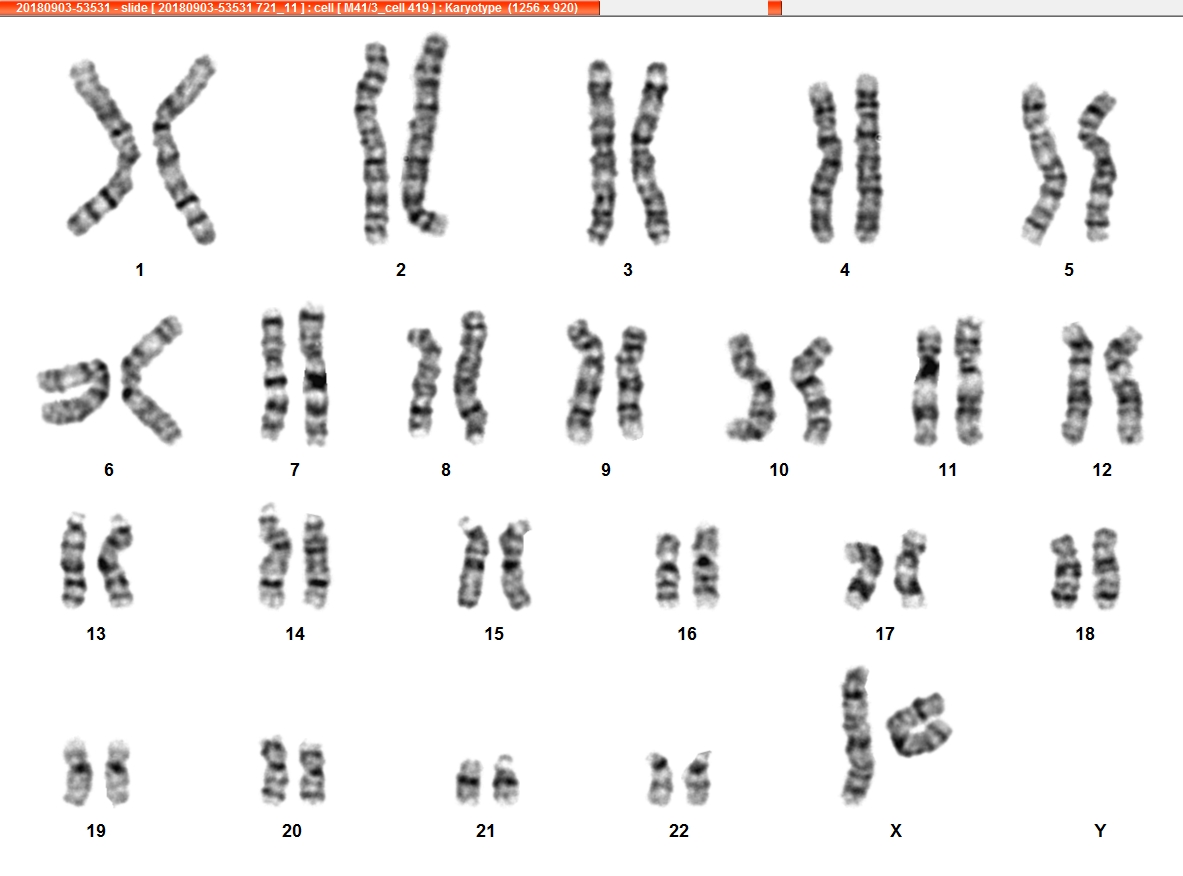 20180903-53531 - slide [ 20180903-53531 721_11 ] : cell [ M41/3_cell 419 ] : Karyotype (1256 x 920)

1 2 3 4 5

6 7 8 9 10 11 12

13 14 15 16 17 18

19 20 21 22 X Y