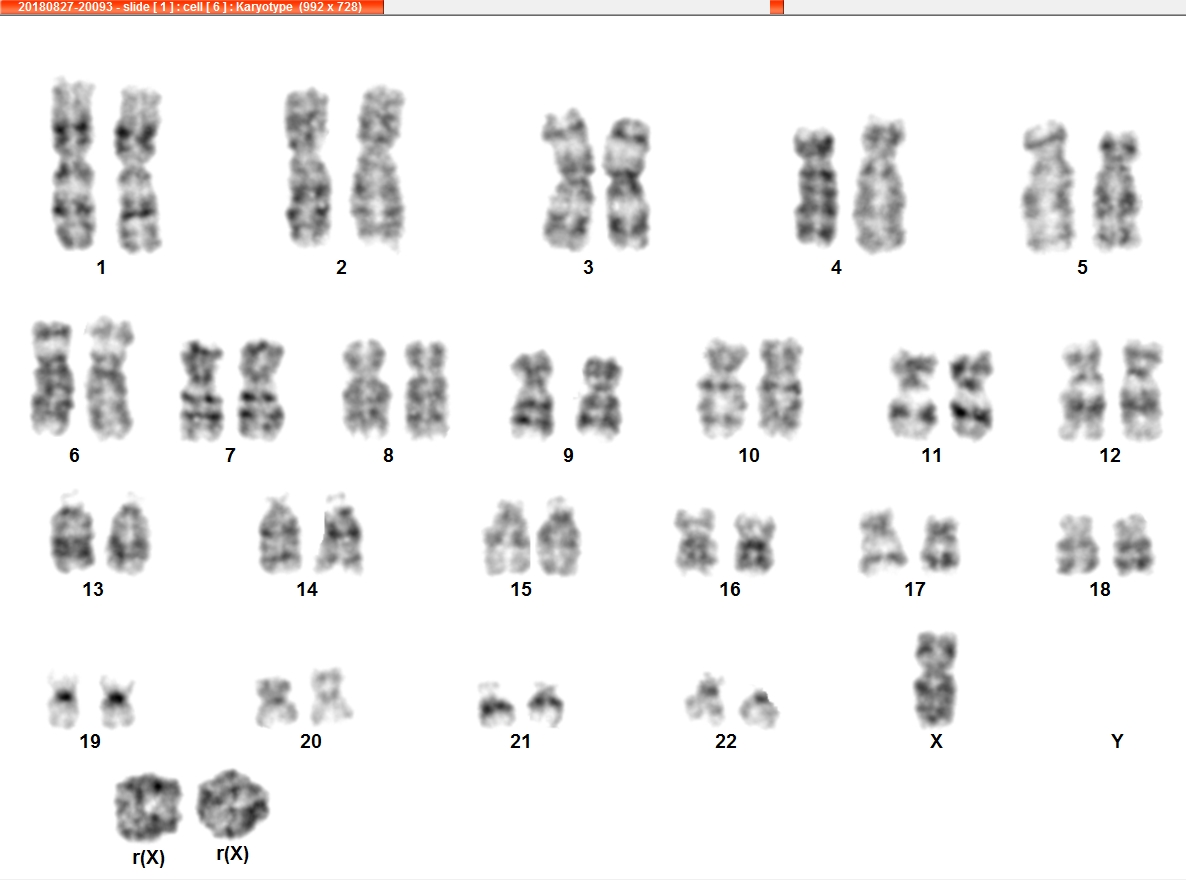 20180827-20093 - slide [ 1 ] : cell [ 6 ] : Karyotype (992 x 728)

1 2 3 4 5

6 7 8 9 10 11 12

13 14 15 16 17 18

19 20 21 22 X Y

r(X) r(X)