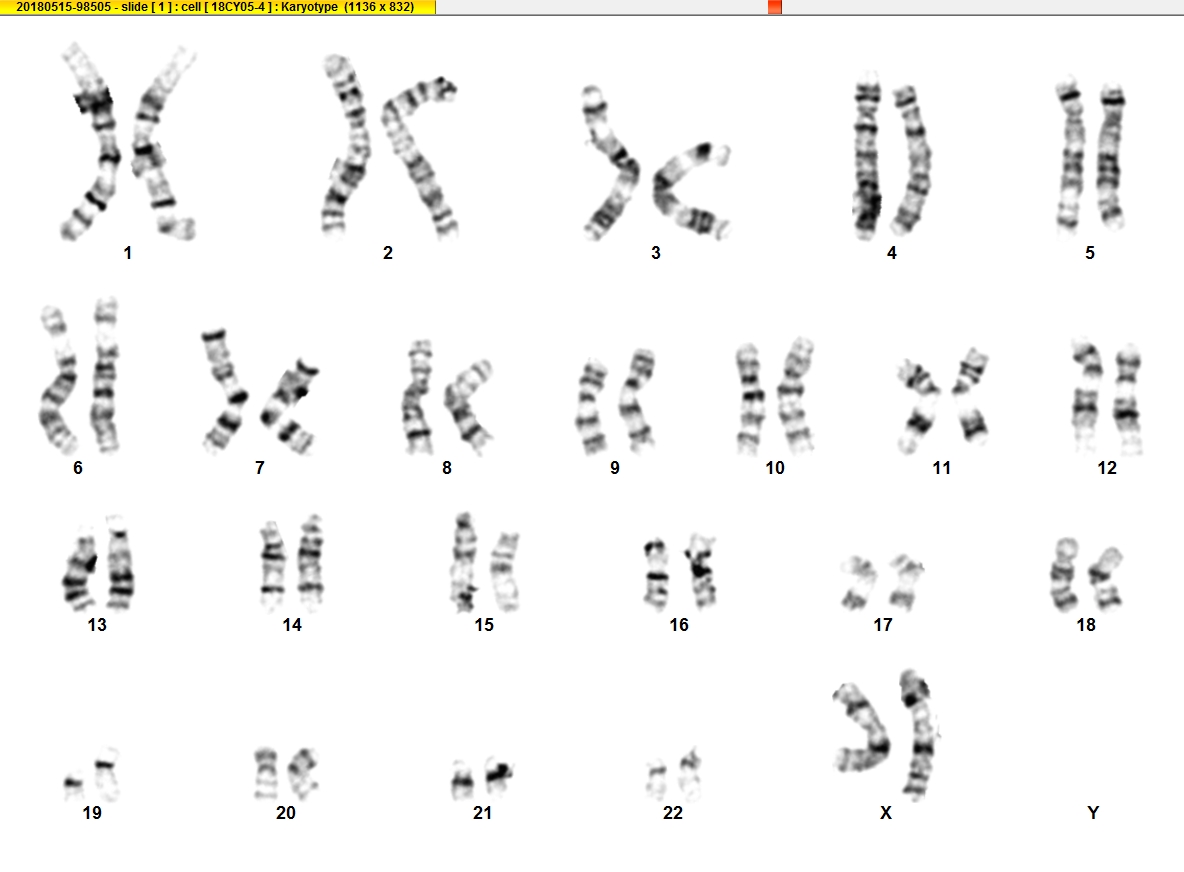 20180515-98505 - slide [ 1 ] : cell [ 18CY05-4 ] : Karyotype (1136 x 832)

1 2 3 4 5

6 7 8 9 10 11 12

13 14 15 16 17 18

19 20 21 22 X Y