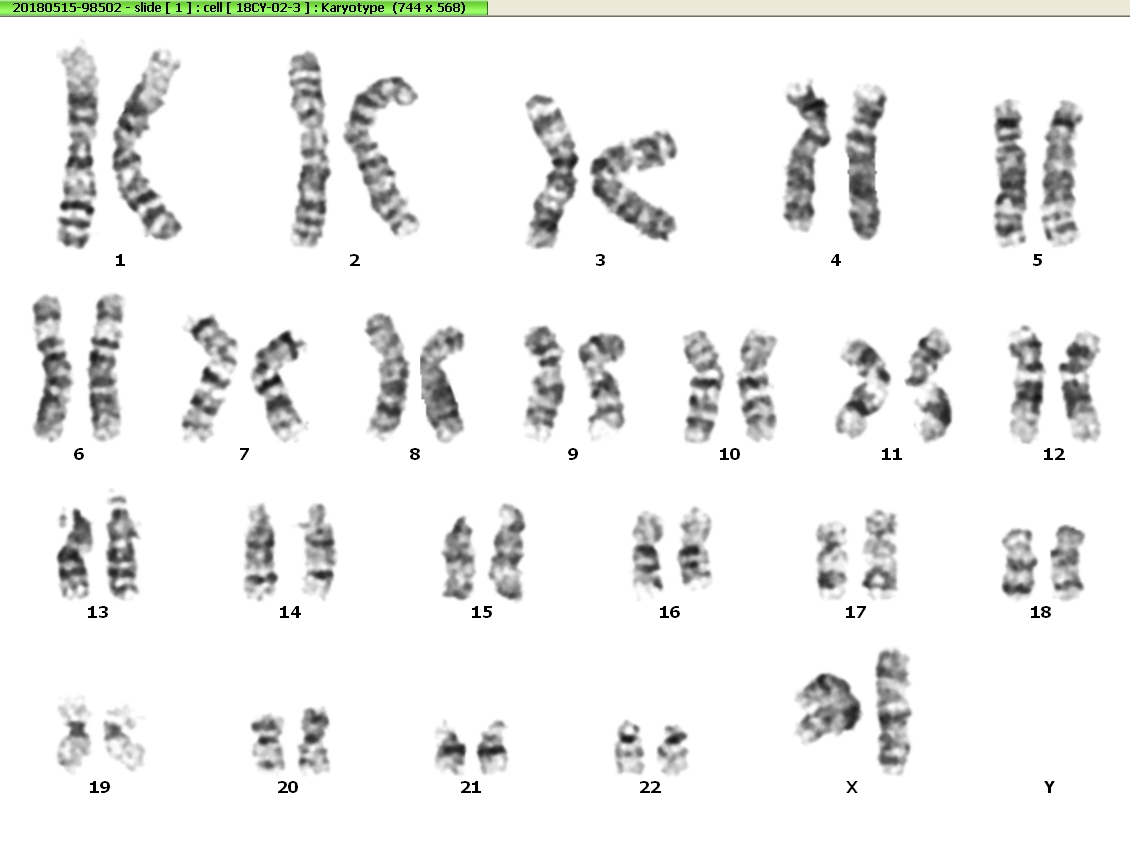 20180515-98502 - slide [ 1 ] : cell [ 18CY-02-3 ] : Karyotype (744 x 568)

1 2 3 4 5

6 7 8 9 10 11 12

13 14 15 16 17 18

19 20 21 22 X Y