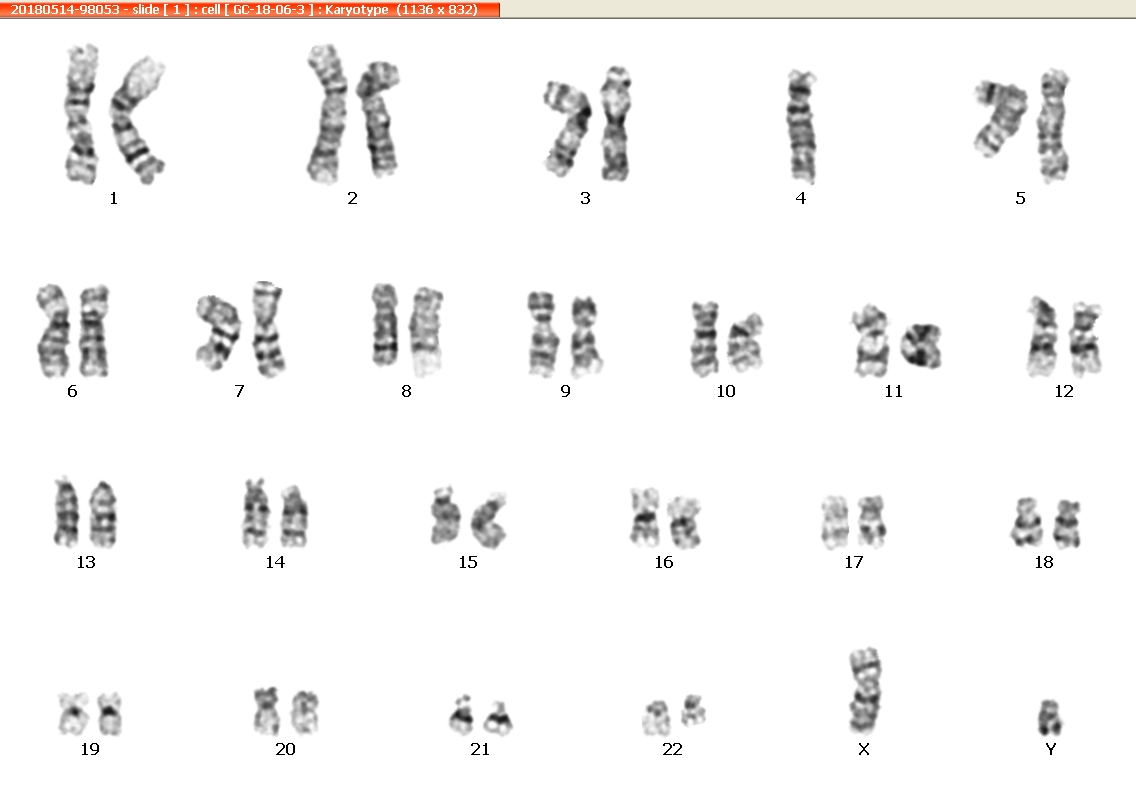 20180514-98053 - slide [ 1 ] : cell [ GC-18-06-3 ] : Karyotype (1136 x 832)

1 2 3 4 5

6 7 8 9 10 11 12

13 14 15 16 17 18

19 20 21 22 X Y