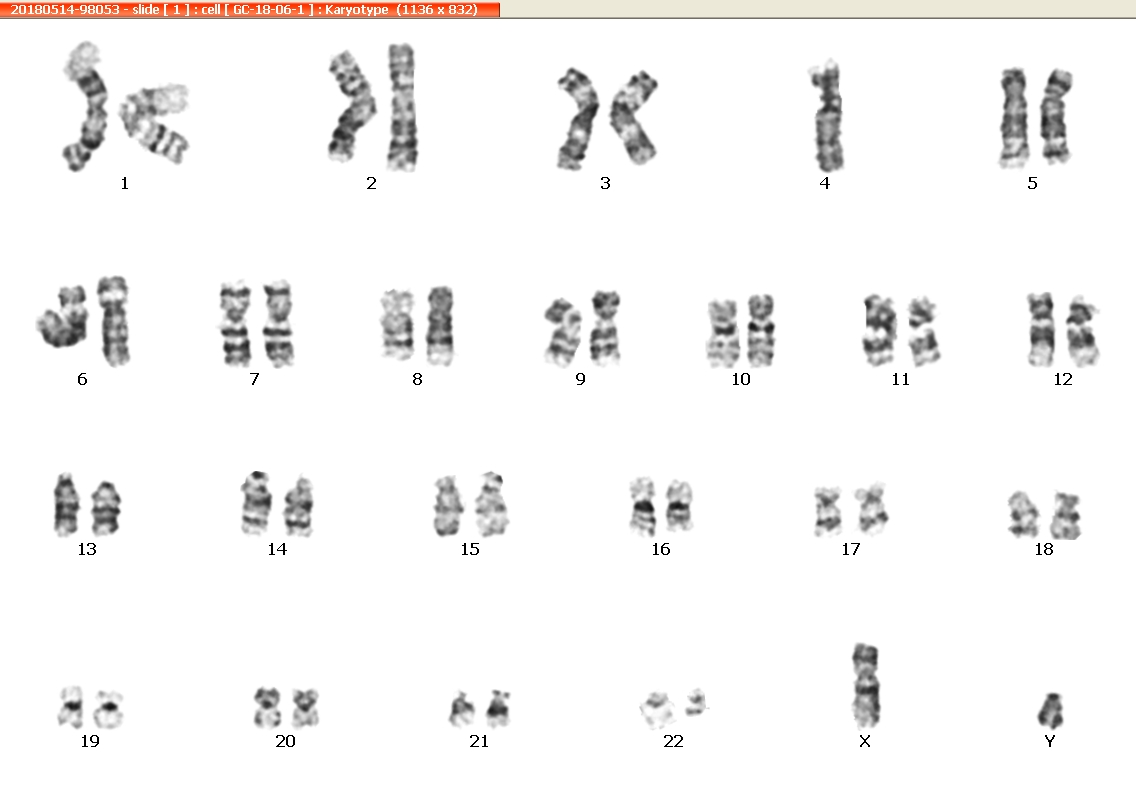 20180514-98053 - slide [ 1 ] : cell [ GC-18-06-1 ] : Karyotype (1136 x 832)

1 2 3 4 5

6 7 8 9 10 11 12

13 14 15 16 17 18

19 20 21 22 X Y