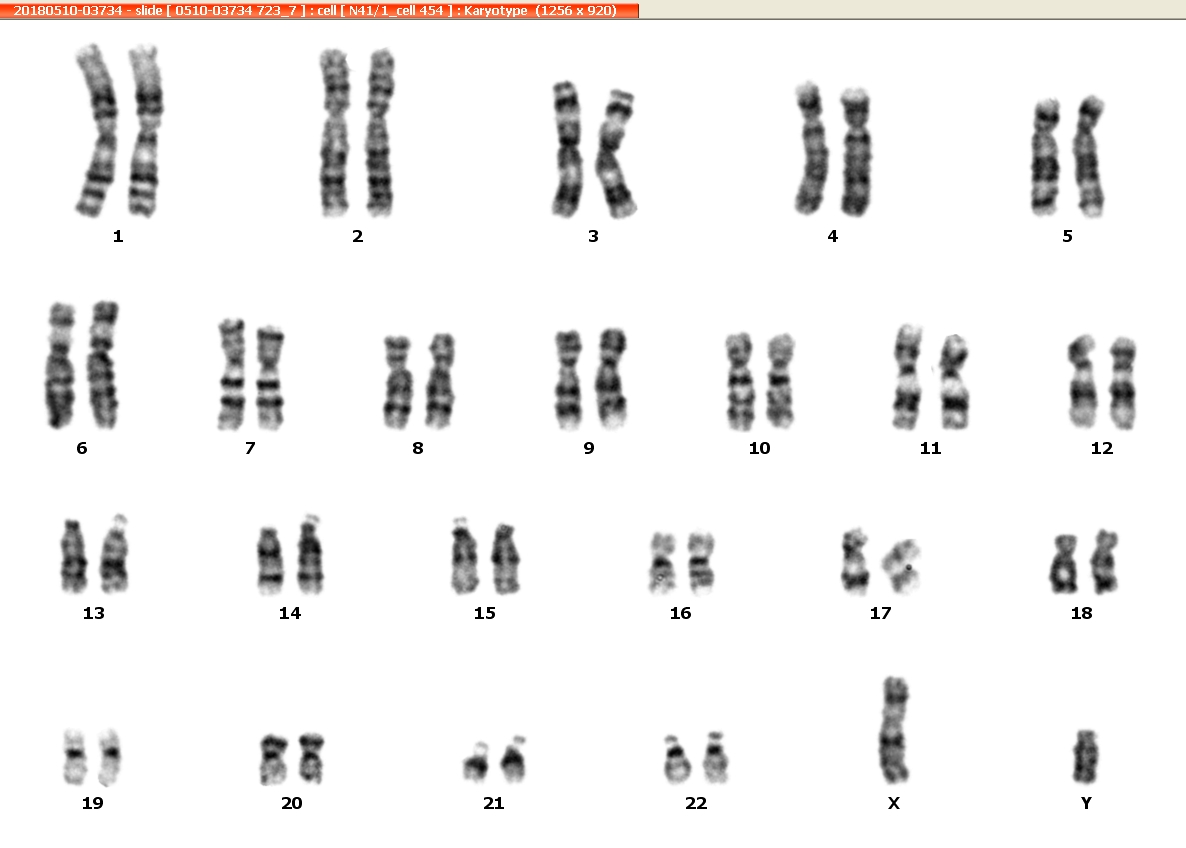 20180510-03734 - slide [ 0510-03734 723_7 ] : cell [ N41/1_cell 454 ] : Karyotype (1256 x 920)

1 2 3 4 5

6 7 8 9 10 11 12

13 14 15 16 17 18

19 20 21 22 X Y