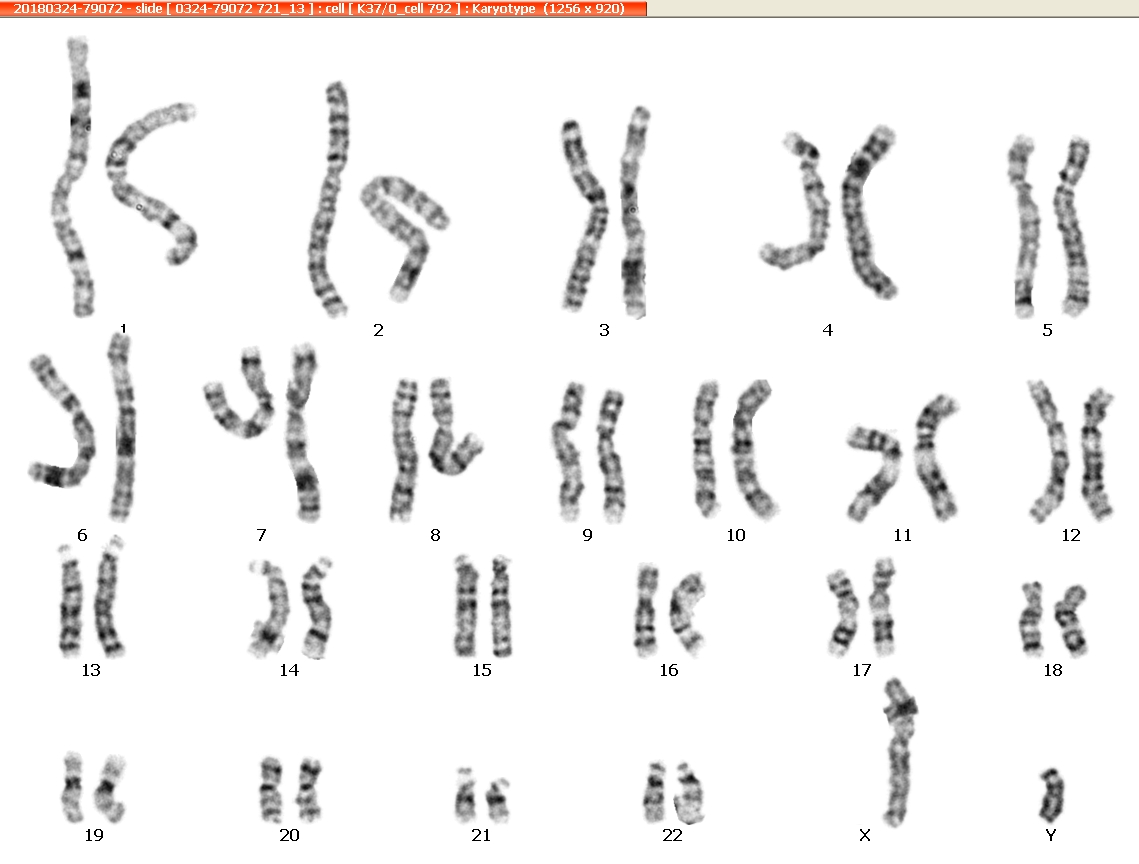 20180324-79072 - slide [ 0324-79072 721_13 ] : cell [ K37/0_cell 792 ] : Karyotype (1256 x 920)

1 2 3 4 5

6 7 8 9 10 11 12

13 14 15 16 17 18

19 20 21 22 X Y