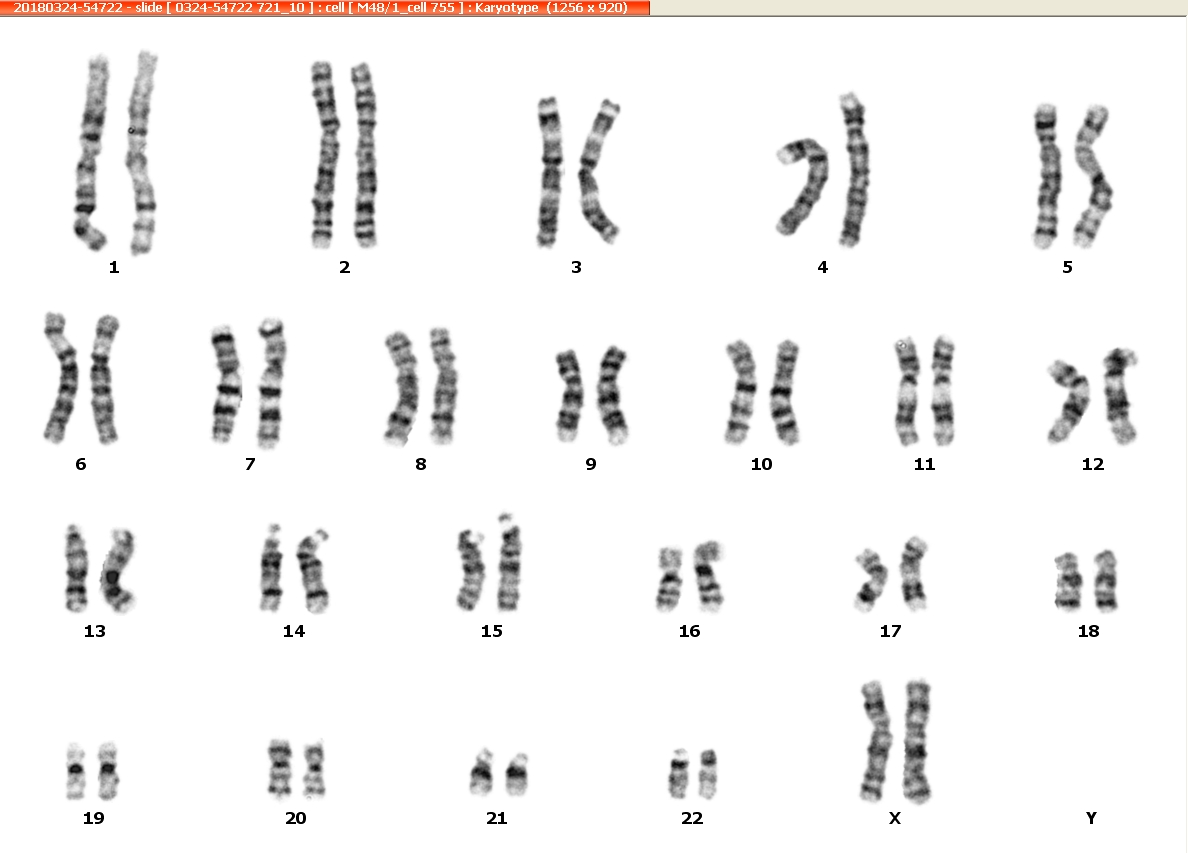 20180324-54722 - slide [ 0324-54722 721_10 ] : cell [ M48/1_cell 755 ] : Karyotype (1256 x 920)

1 2 3 4 5

6 7 8 9 10 11 12

13 14 15 16 17 18

19 20 21 22 X Y