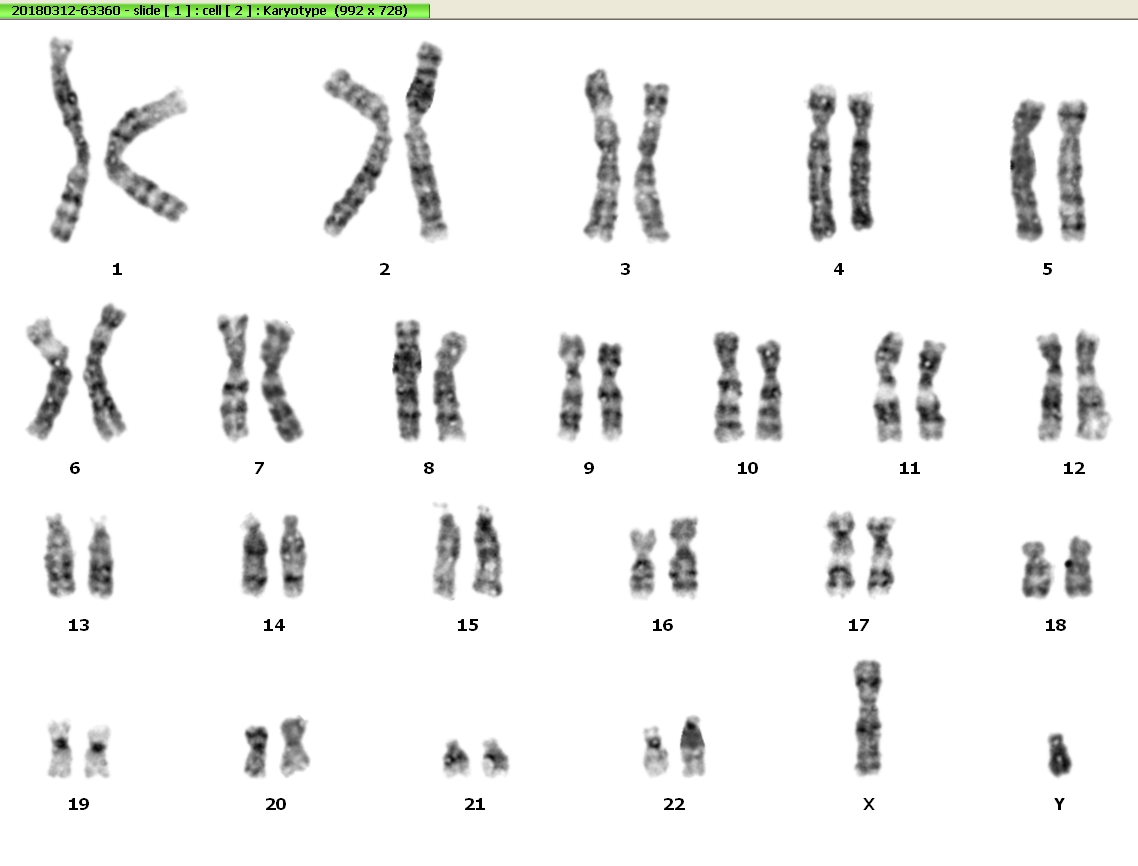 20180312-63360 - slide [ 1 ] : cell [ 2 ] : Karyotype (992 x 728)

1 2 3 4 5

6 7 8 9 10 11 12

13 14 15 16 17 18

19 20 21 22 X Y