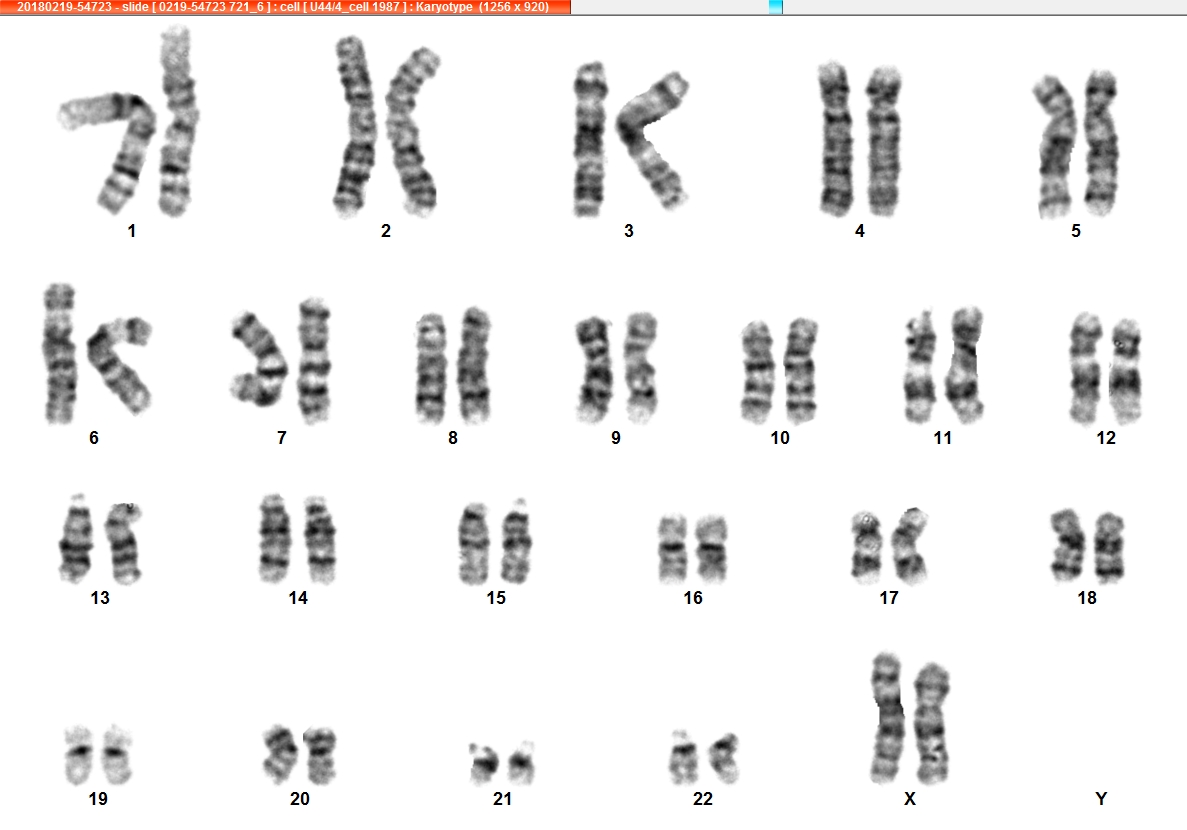 20180219-54723 - slide [ 0219-54723 721_6 ] : cell [ U44/4_cell 1987 ] : Karyotype (1256 x 920)

1 2 3 4 5

6 7 8 9 10 11 12

13 14 15 16 17 18

19 20 21 22 X Y