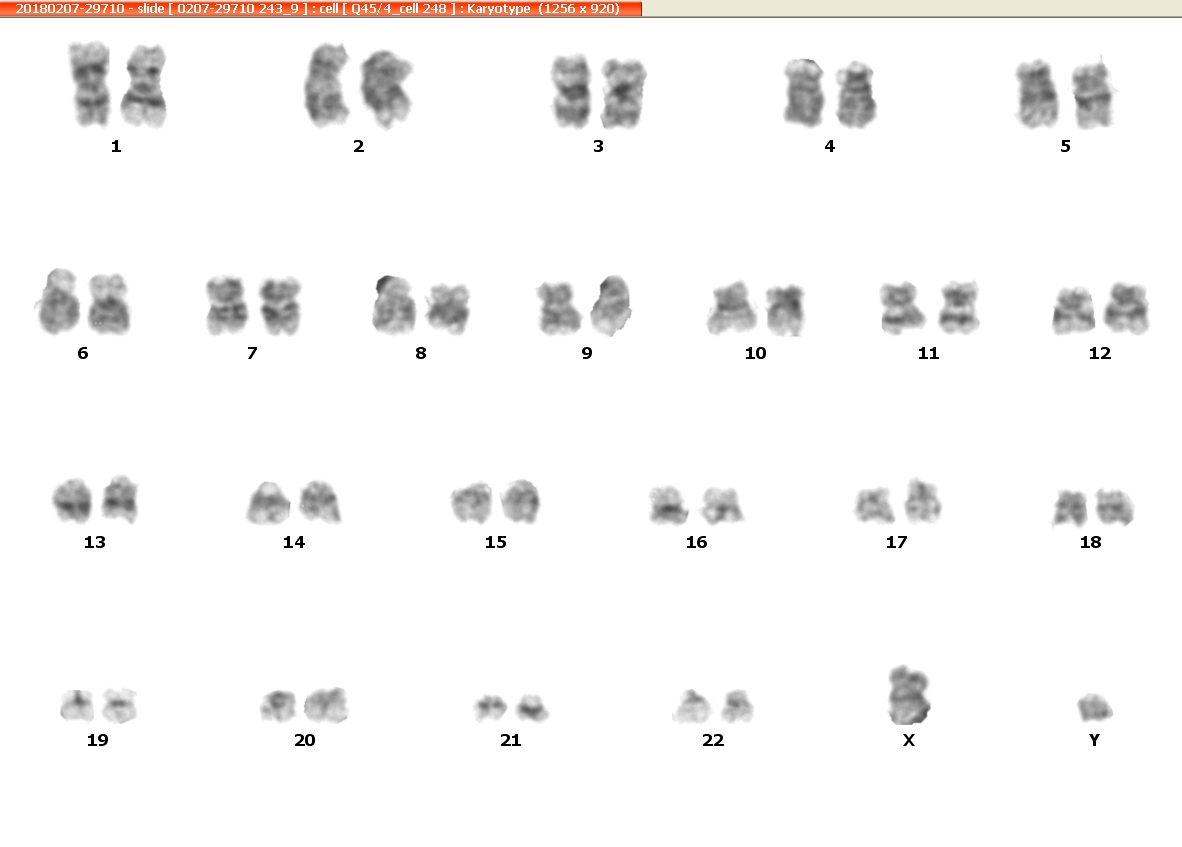 20180207-29710 - slide [ 0207-29710 243_9 ] : cell [ Q45/4_cell 248 ] : Karyotype (1256 x 920)

1 2 3 4 5

6 7 8 9 10 11 12

13 14 15 16 17 18

19 20 21 22 X Y