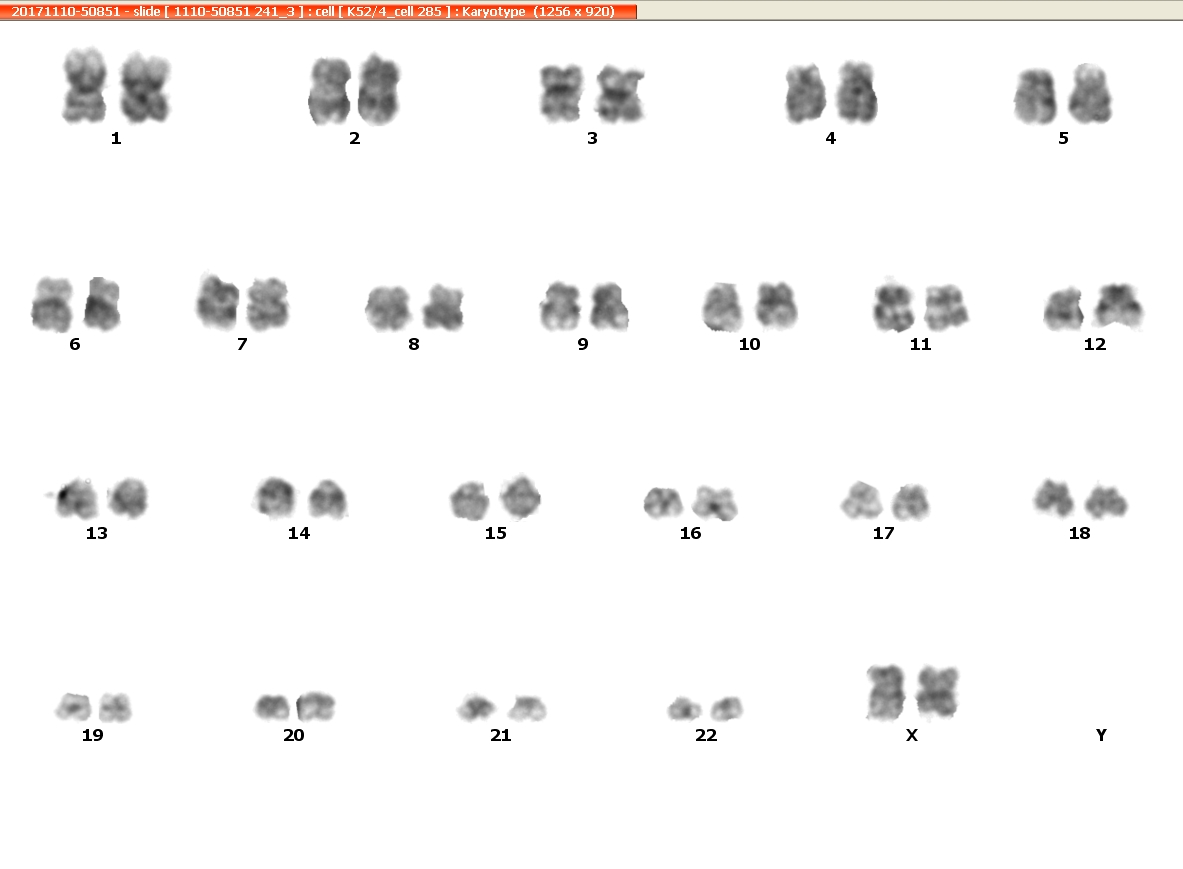 20171110-50851 - slide [ 1110-50851 241_3 ] : cell [ K52/4_cell 285 ] : Karyotype (1256 x 920)

1 2 3 4 5

6 7 8 9 10 11 12

13 14 15 16 17 18

19 20 21 22 X Y