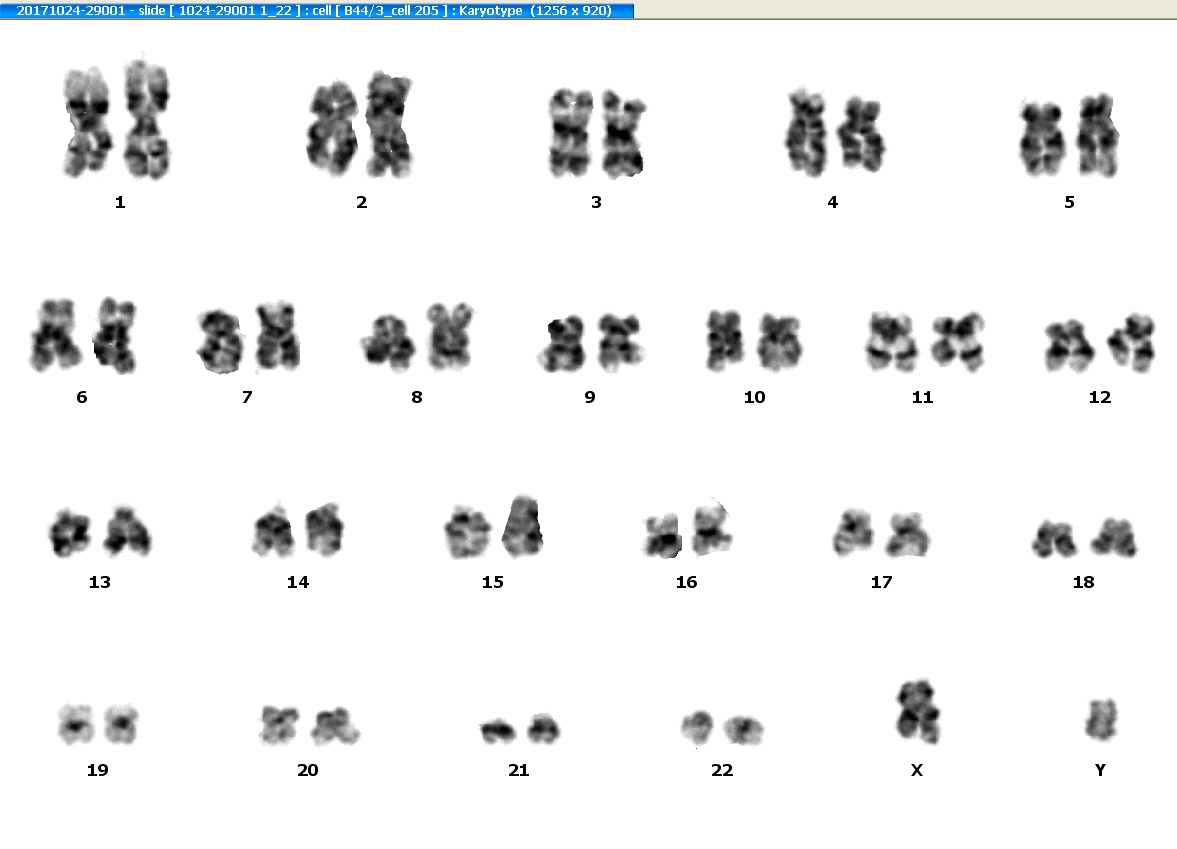 20171024-29001 - slide [ 1024-29001 1_22 ] : cell [ B44/3_cell 205 ] : Karyotype (1256 x 920)

1 2 3 4 5

6 7 8 9 10 11 12

13 14 15 16 17 18

19 20 21 22 X Y