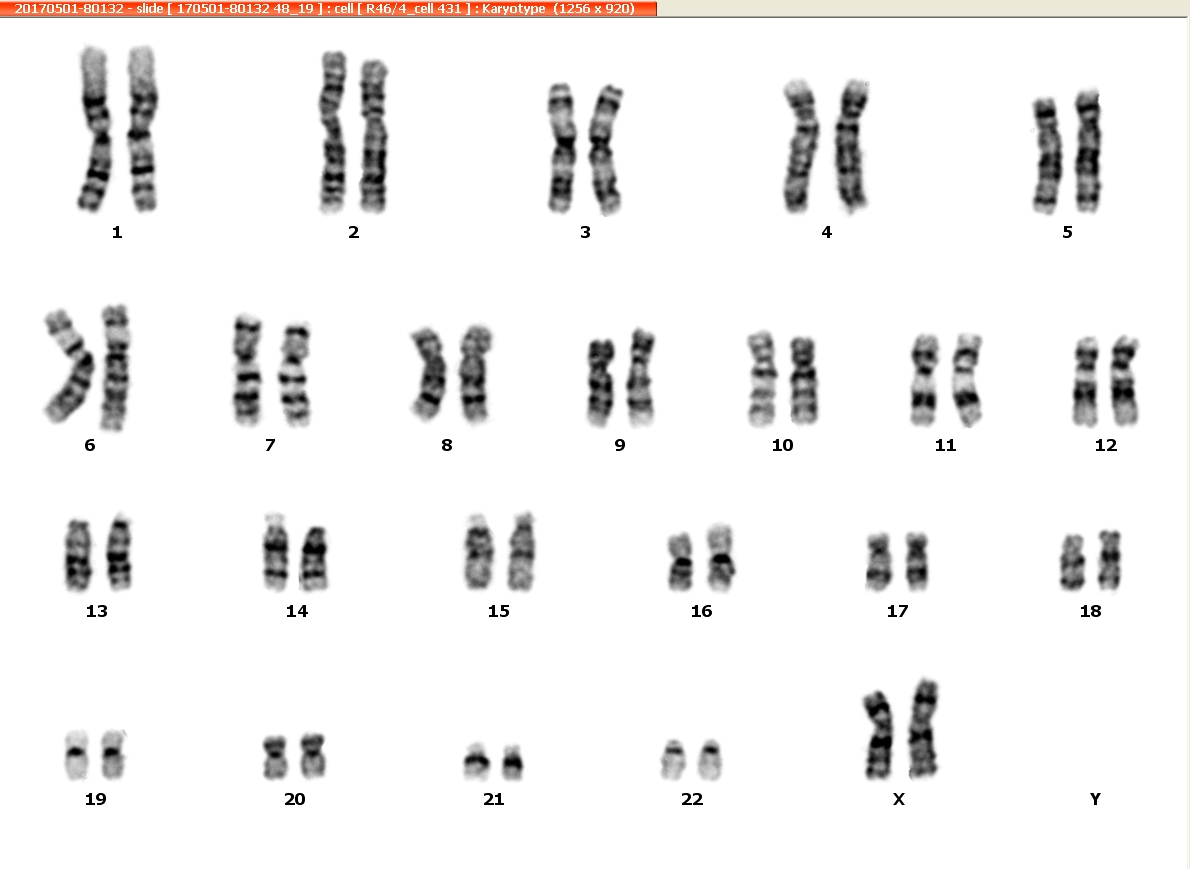 20170501-80132 - slide [ 170501-80132 48_19 ] : cell [ R46/4_cell 431 ] : Karyotype (1256 x 920)

1 2 3 4 5

6 7 8 9 10 11 12

13 14 15 16 17 18

19 20 21 22 X Y