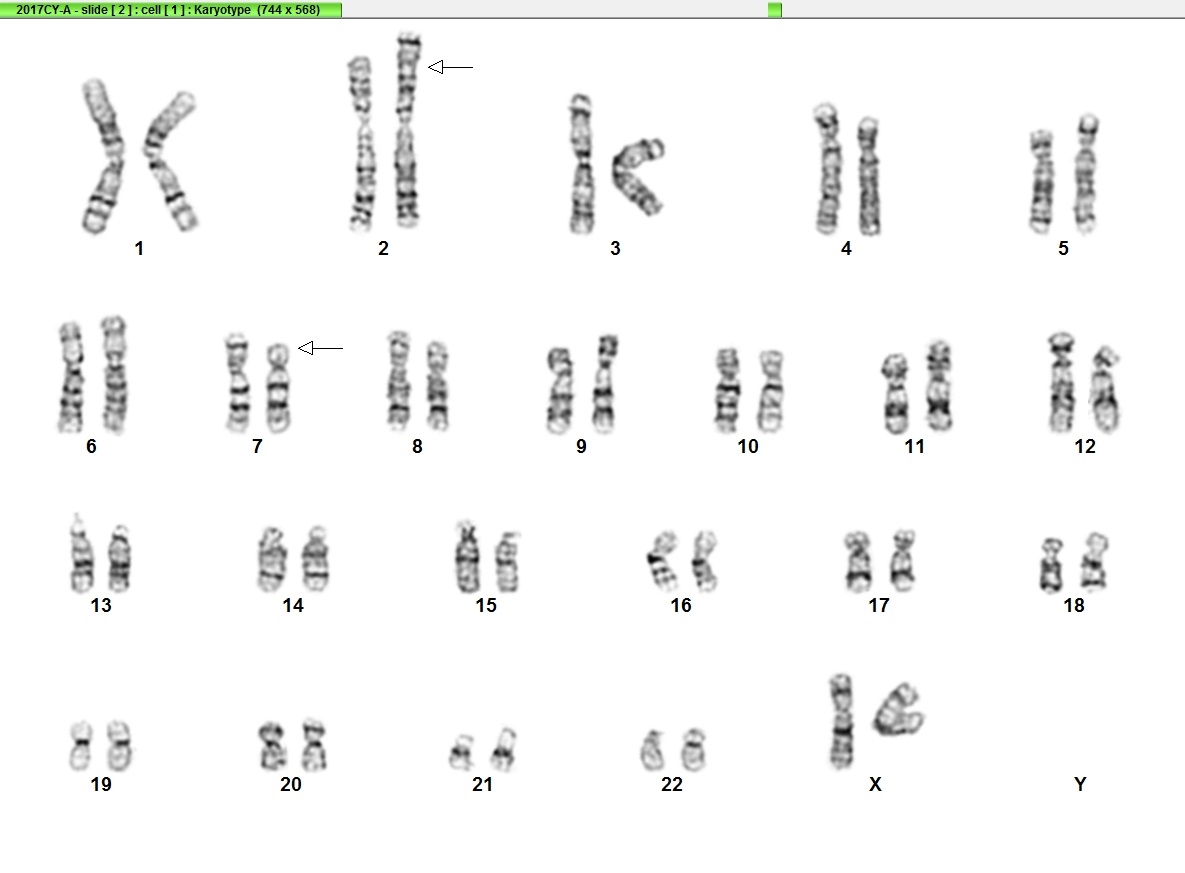 2017CY-A - slide [ 2 ] : cell [ 1 ] : Karyotype (744 x 568)

1 2 3 4 5

6 7 8 9 10 11 12

13 14 15 16 17 18

19 20 21 22 X Y