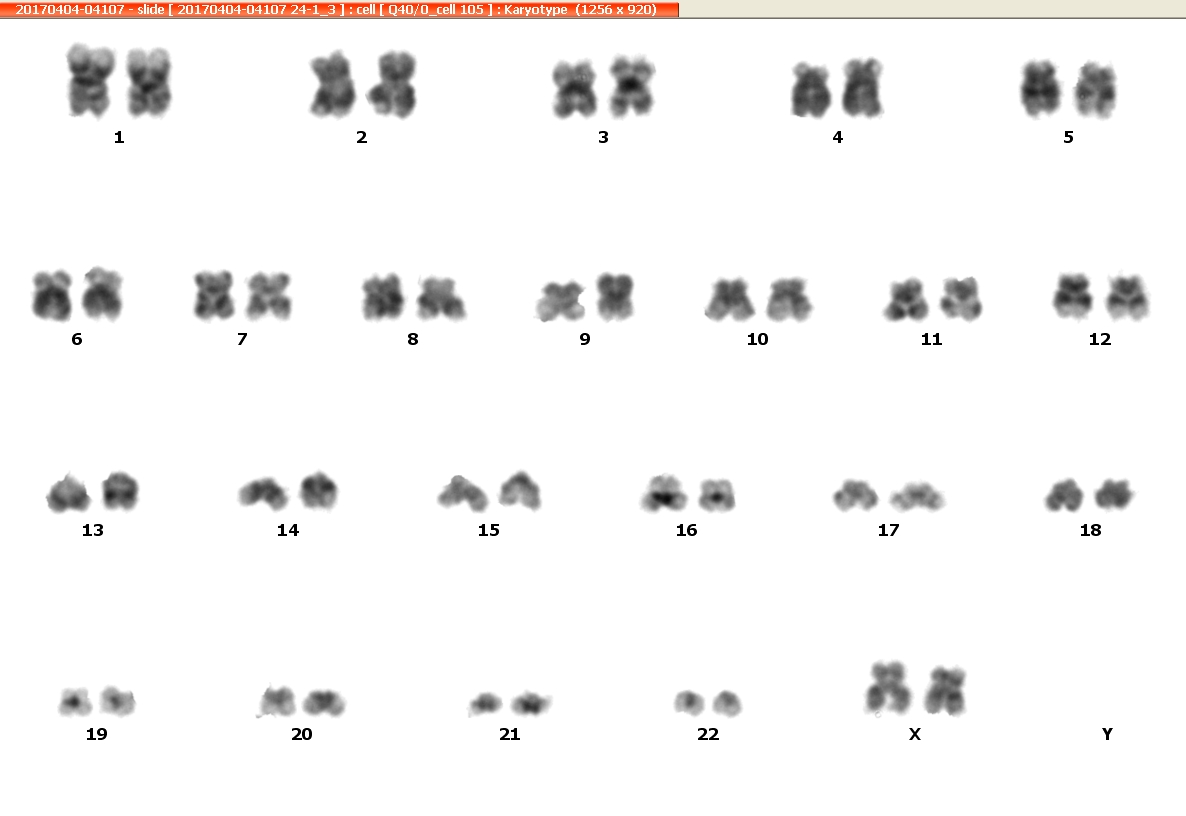 20170404-04107 - slide [ 20170404-04107 24-1_3 ] : cell [ Q40/0_cell 105 ] : Karyotype (1256 x 920)

1 2 3 4 5

6 7 8 9 10 11 12

13 14 15 16 17 18

19 20 21 22 X Y