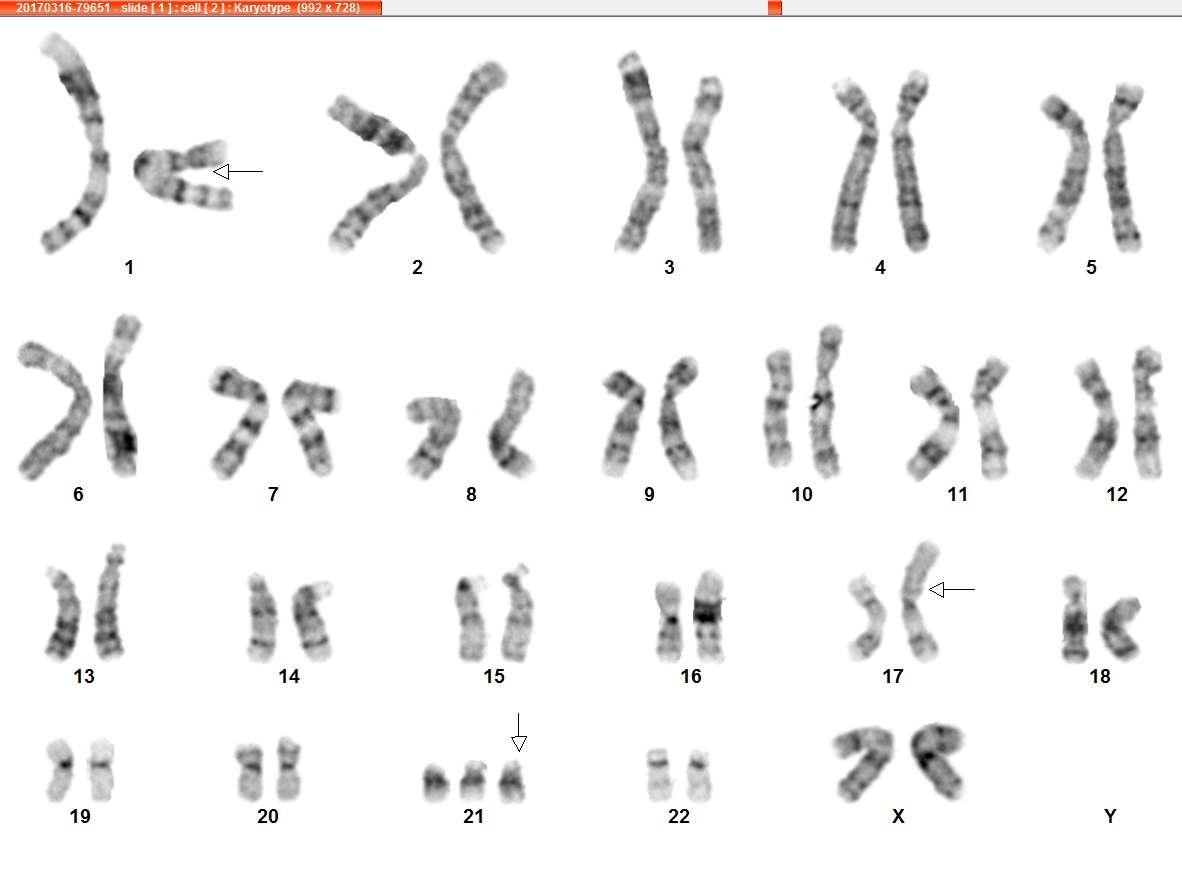 20170316-79651 - slide [ 1 ] : cell [ 2 ] : Karyotype (992 x 728)

1 2 3 4 5

6 7 8 9 10 11 12

13 14 15 16 17 18

19 20 21 22 X Y