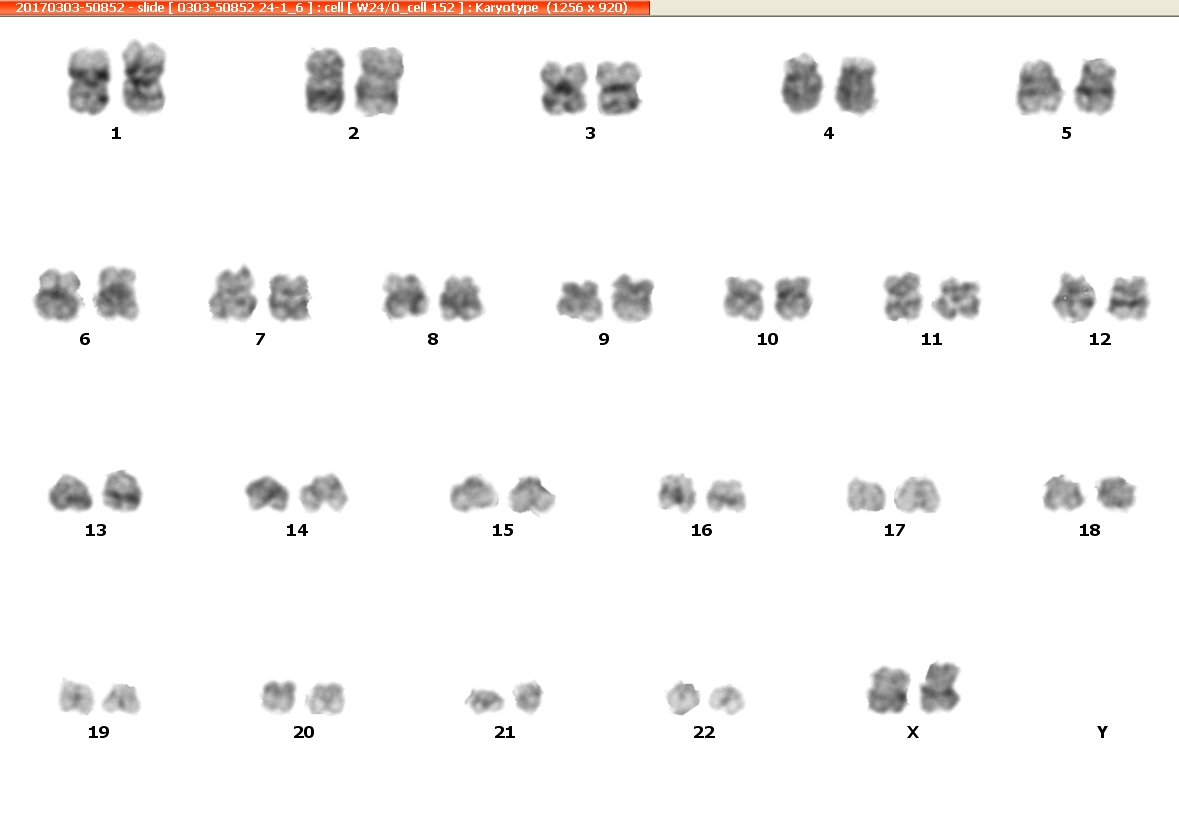 20170303-50852 - slide [ 0303-50852 24-1_6 ] : cell [ W24/0_cell 152 ] : Karyotype (1256 x 920)

1 2 3 4 5

6 7 8 9 10 11 12

13 14 15 16 17 18

19 20 21 22 X Y