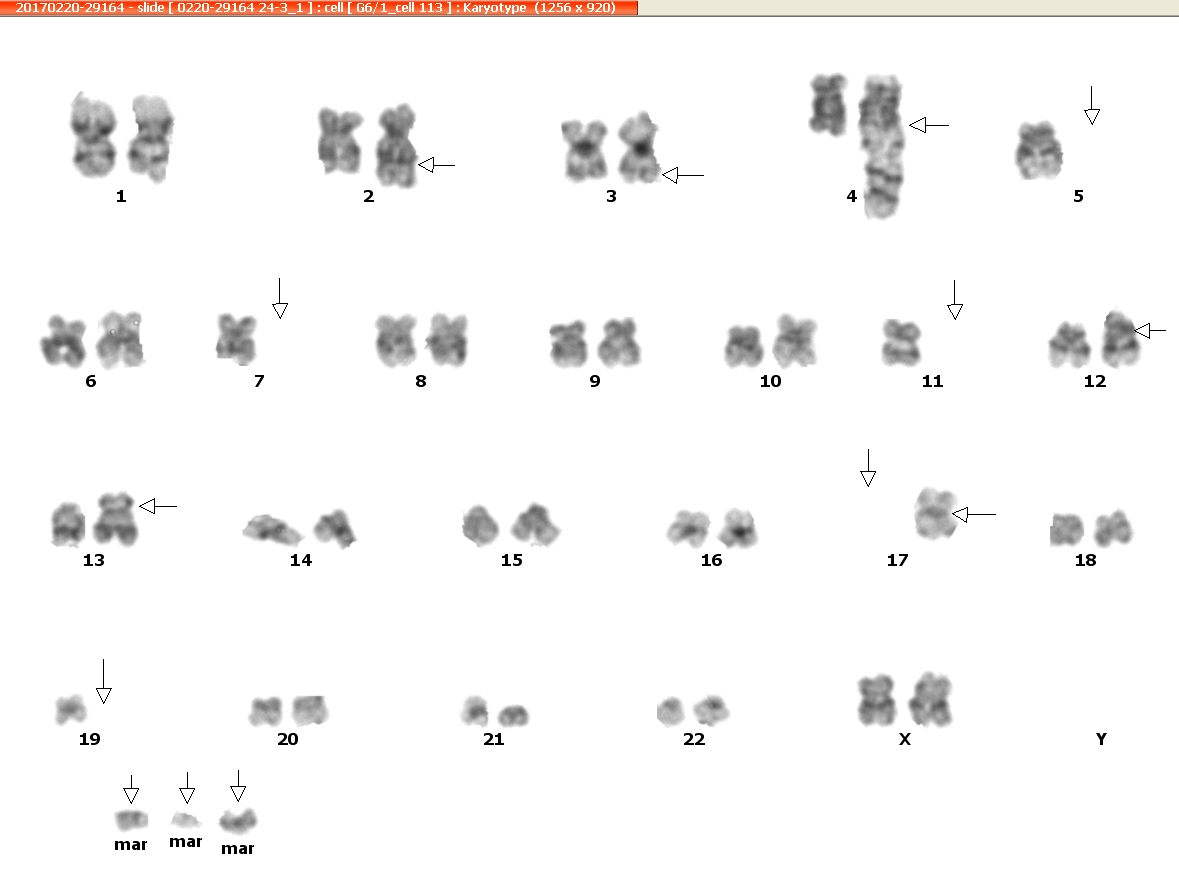 20170220-29164 - slide [ 0220-29164 24-3_1 ] : cell [ G6/1_cell 113 ] : Karyotype (1256 x 920)

1 2 3 4 5

6 7 8 9 10 11 12

13 14 15 16 17 18

19 20 21 22 X Y

mar mar mar