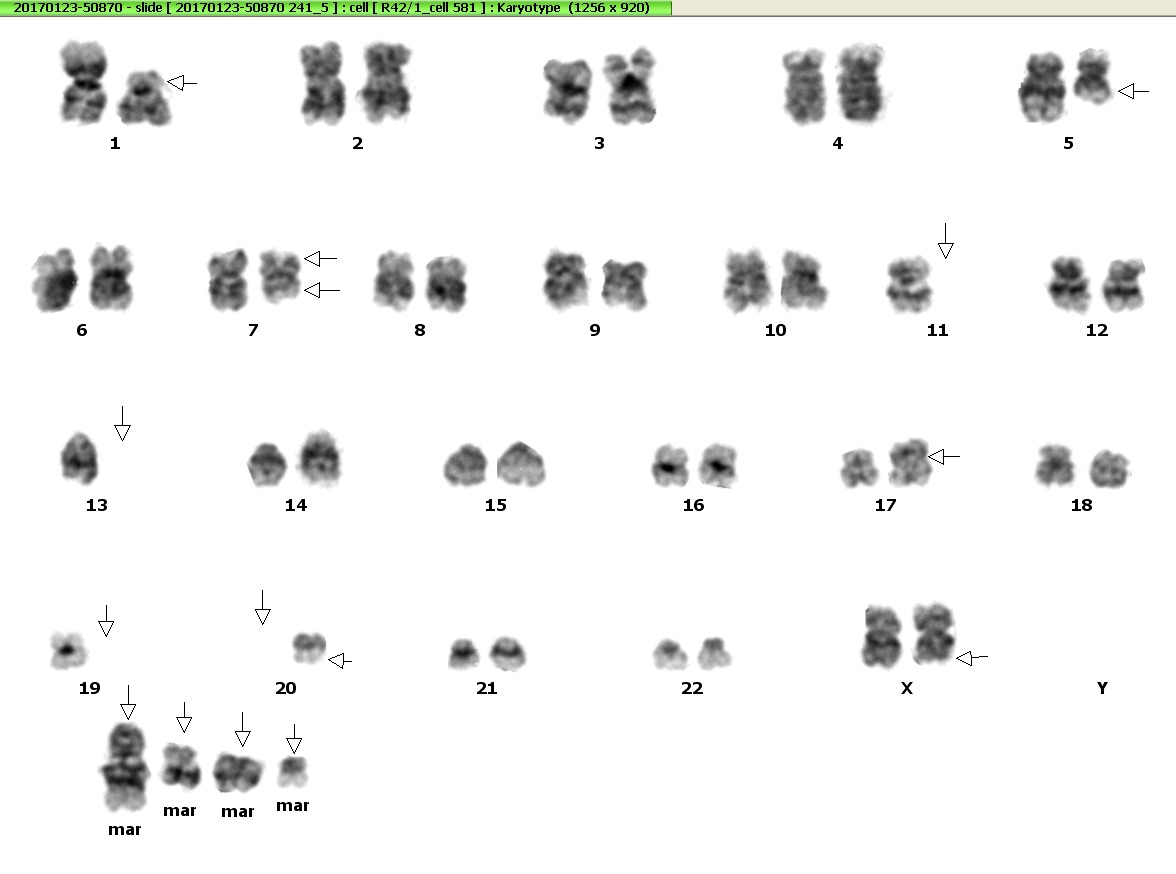 20170123-50870 - slide [ 20170123-50870 241_5 ] : cell [ R42/1_cell 581 ] : Karyotype (1256 x 920)

1 2 3 4 5

6 7 8 9 10 11 12

13 14 15 16 17 18

19 20 21 22 X Y

mar mar mar mar