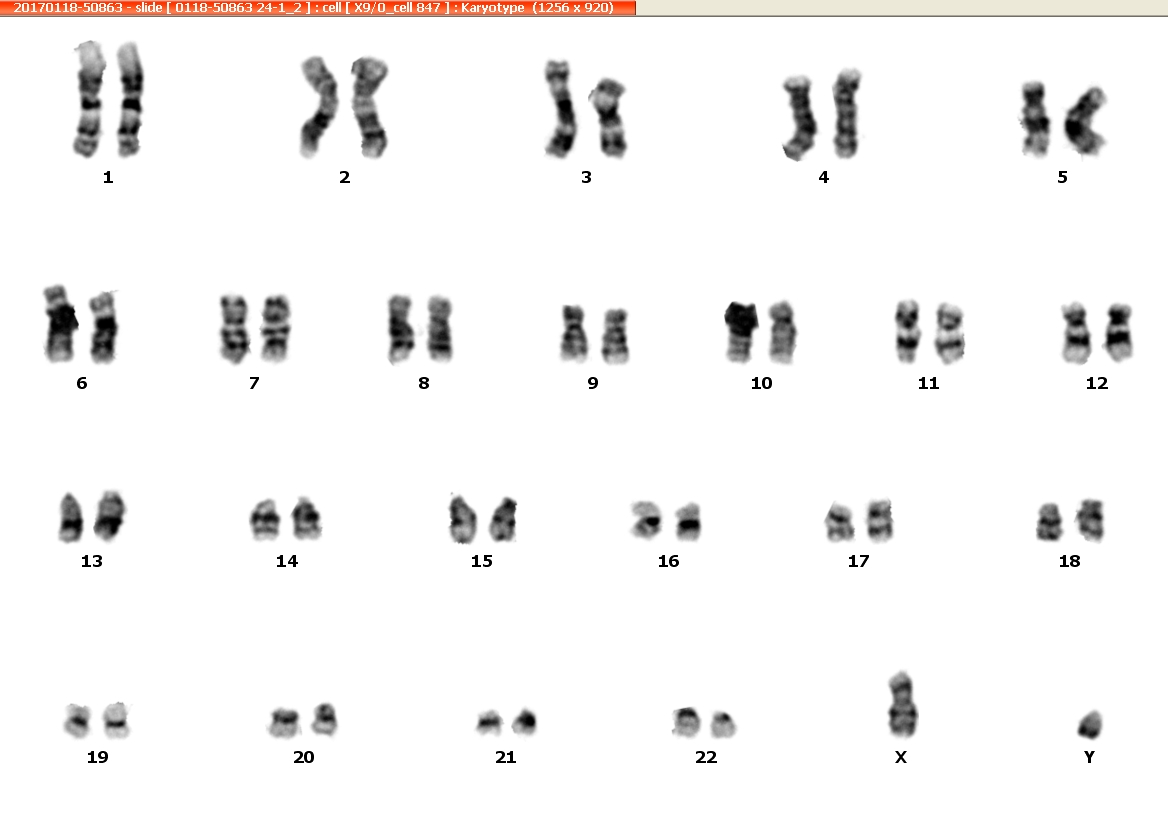 20170118-50863 - slide [ 0118-50863 24-1_2 ] : cell [ X9/0_cell 847 ] : Karyotype (1256 x 920)

1 2 3 4 5

6 7 8 9 10 11 12

13 14 15 16 17 18

19 20 21 22 X Y