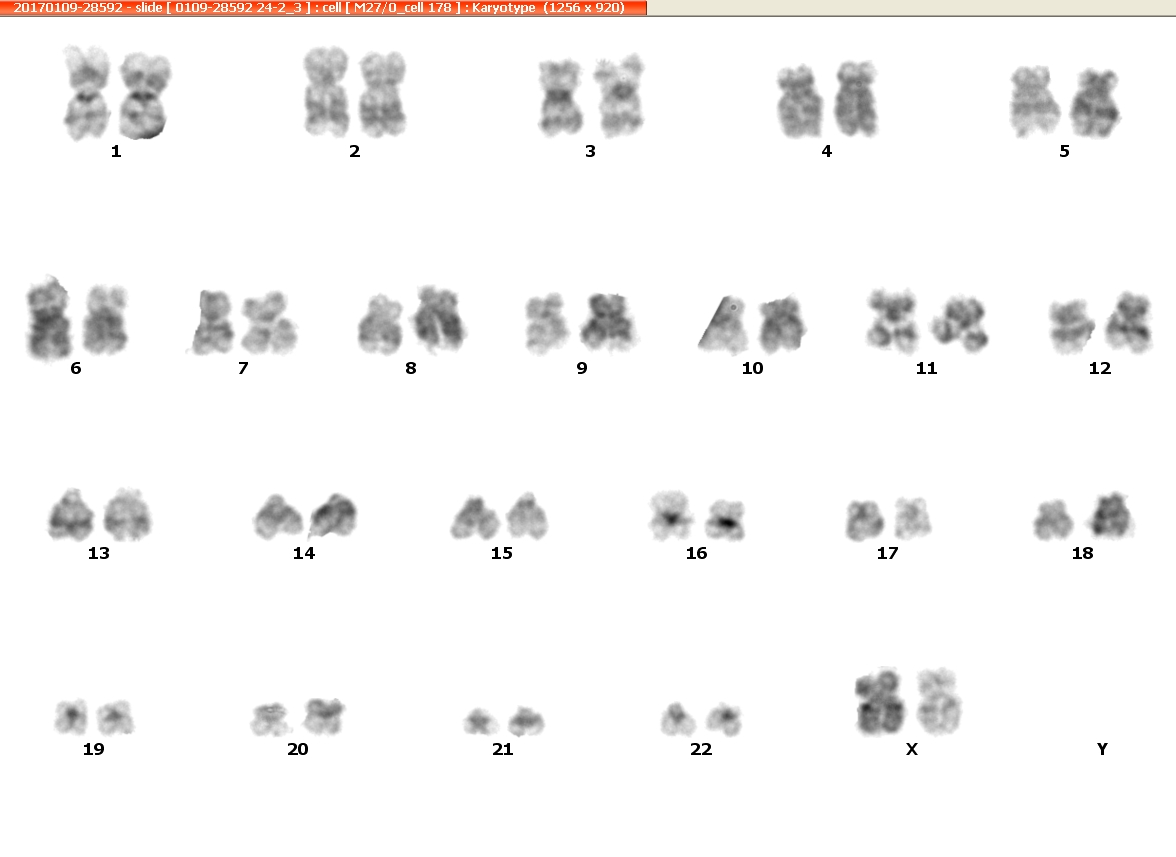 20170109-28592 - slide [ 0109-28592 24-2_3 ] : cell [ M27/0_cell 178 ] : Karyotype (1256 x 920)

1 2 3 4 5

6 7 8 9 10 11 12

13 14 15 16 17 18

19 20 21 22 X Y