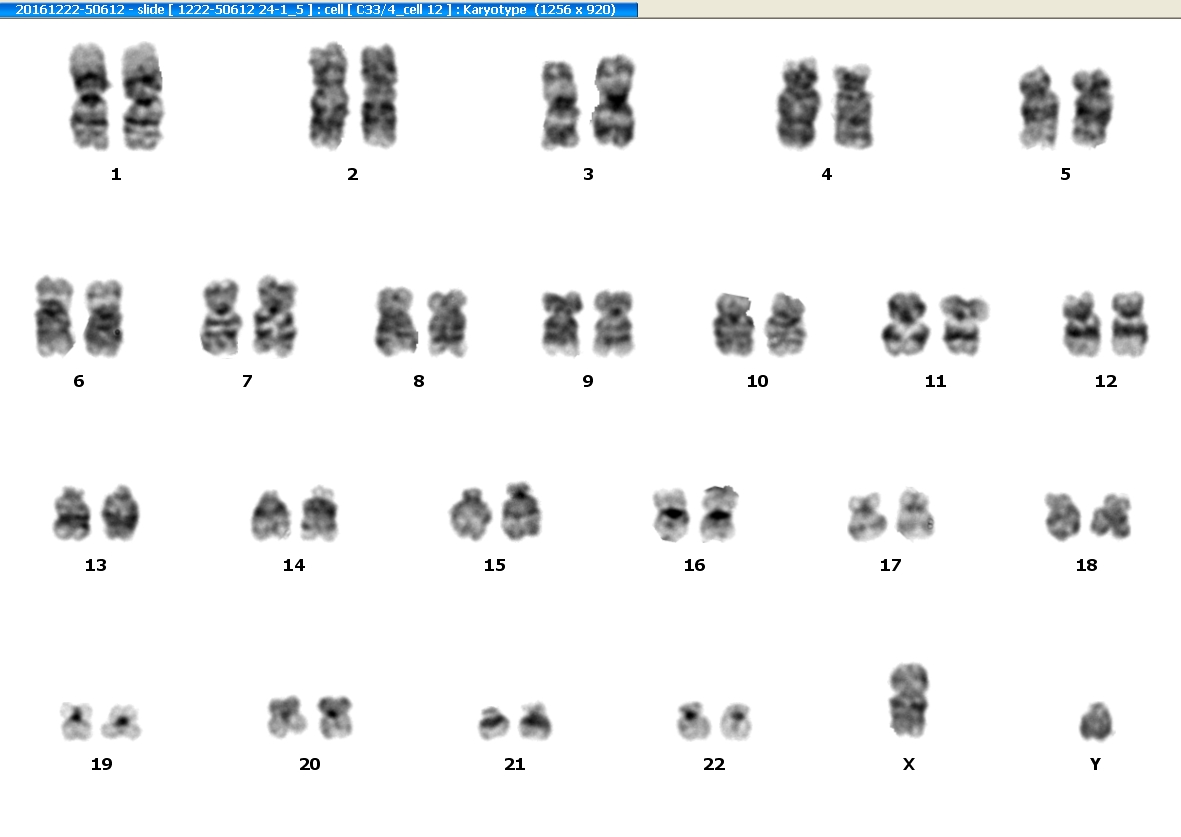 20161222-50612 - slide [ 1222-50612 24-1_5 ] : cell [ C33/4_cell 12 ] : Karyotype (1256 x 920)

1 2 3 4 5

6 7 8 9 10 11 12

13 14 15 16 17 18

19 20 21 22 X Y